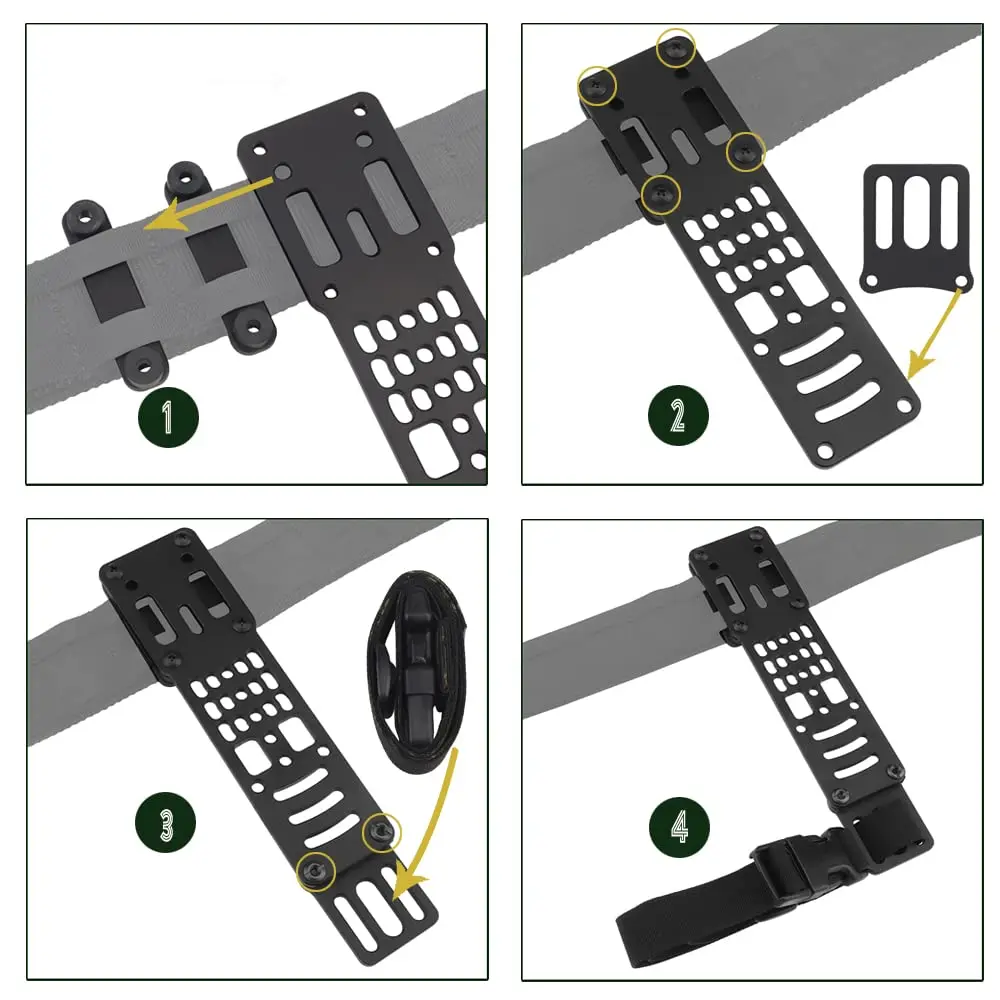 1

2

3

4