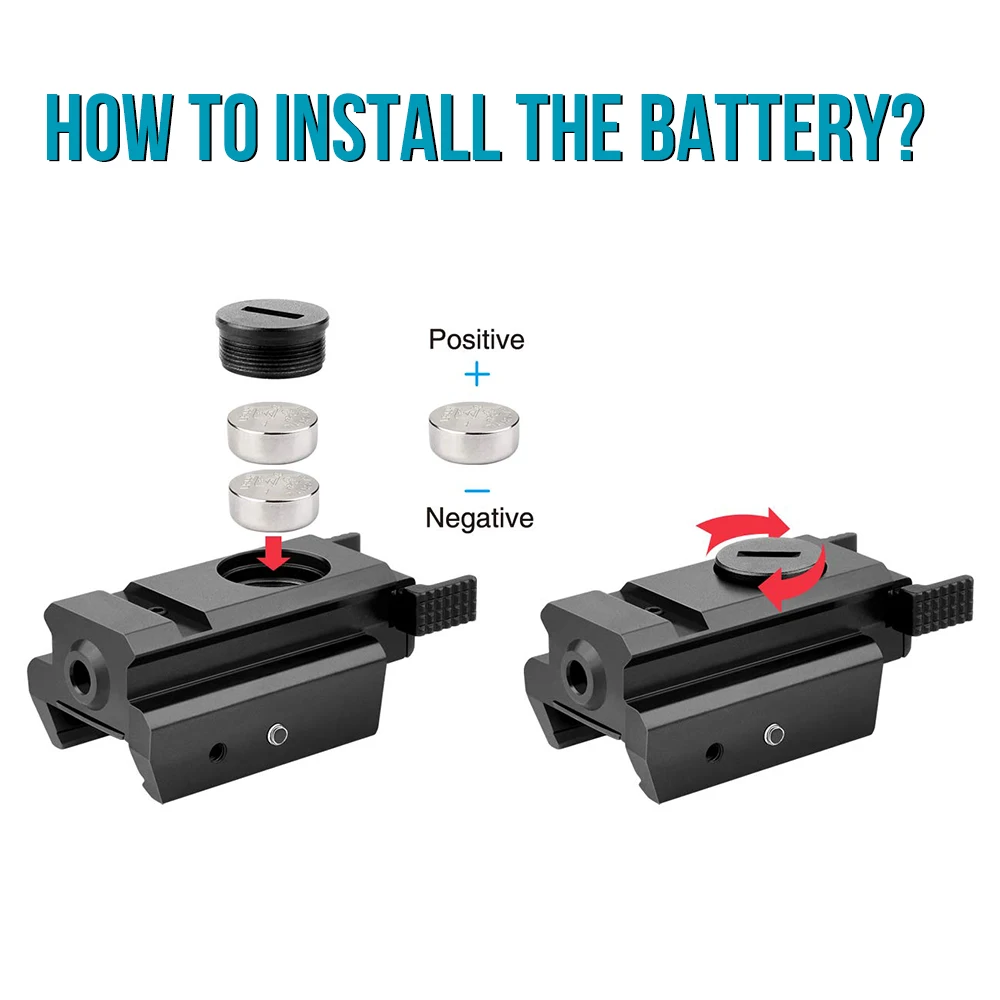 HOW TO INSTALL THE BATTERY?

Positive
+
−
Negative