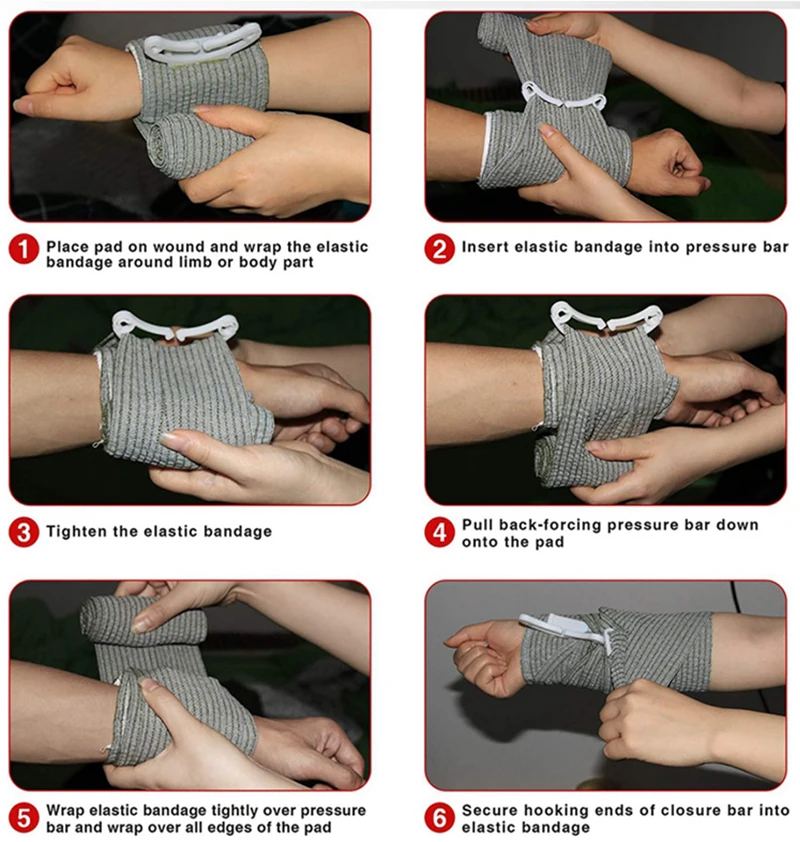 1 Place pad on wound and wrap the elastic bandage around limb or body part

2 Insert elastic bandage into pressure bar

3 Tighten the elastic bandage

4 Pull back-forcing pressure bar down onto the pad

5 Wrap elastic bandage tightly over pressure bar and wrap over all edges of the pad

6 Secure hooking ends of closure bar into elastic bandage