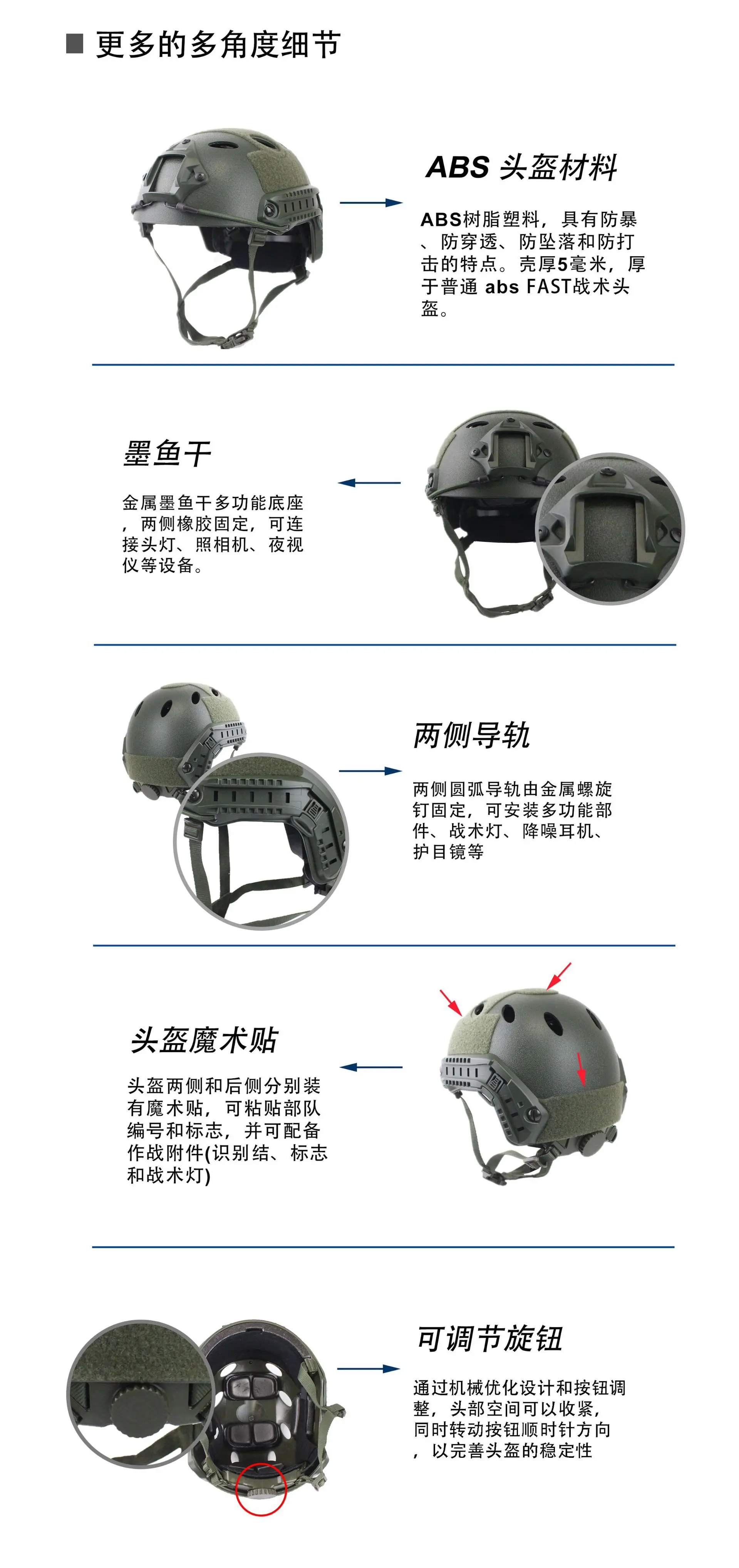 ■ 更多的多角度细节

ABS 头盔材料

ABS树脂塑料，具有防暴、防穿透、防坠落和防打击的特点。壳厚5毫米，厚于普通 abs FAST战术头盔。

墨鱼干

金属墨鱼干多功能底座，两侧橡胶固定，可连接头灯、照相机、夜视仪等设备。

两侧导轨

两侧圆弧导轨由金属螺旋钉固定，可安装多功能部件、战术灯、降噪耳机、护目镜等

头盔魔术贴

头盔两侧和后侧分别装有魔术贴，可粘贴部队编号和标志，并可配备作战附件(识别结、标志和战术灯)

可调节旋钮

通过机械优化设计和按钮调整，头部空间可以收紧，同时转动按钮顺时针方向，以完善头盔的稳定性