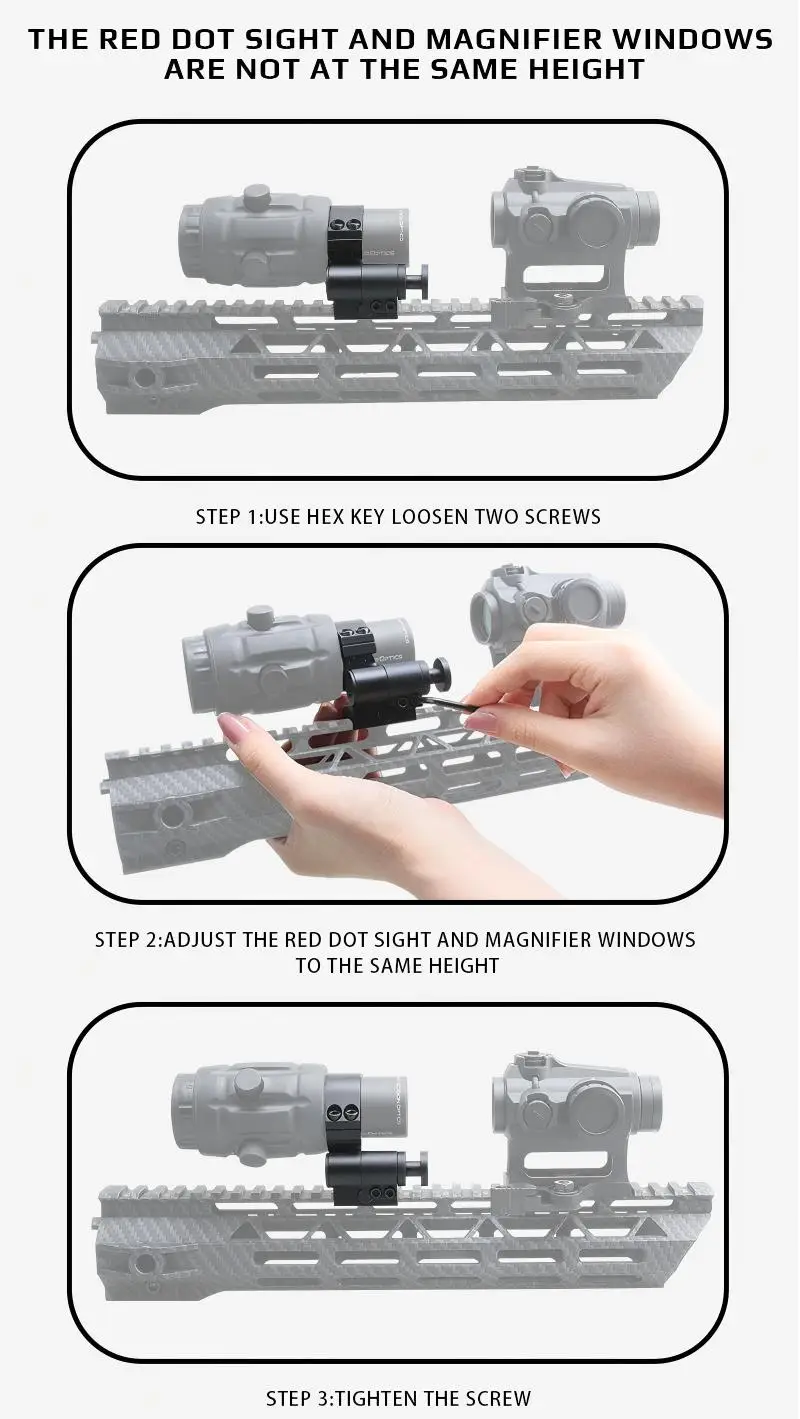 THE RED DOT SIGHT AND MAGNIFIER WINDOWS ARE NOT AT THE SAME HEIGHT

STEP 1:USE HEX KEY LOOSEN TWO SCREWS

STEP 2:ADJUST THE RED DOT SIGHT AND MAGNIFIER WINDOWS TO THE SAME HEIGHT

STEP 3:TIGHTEN THE SCREW