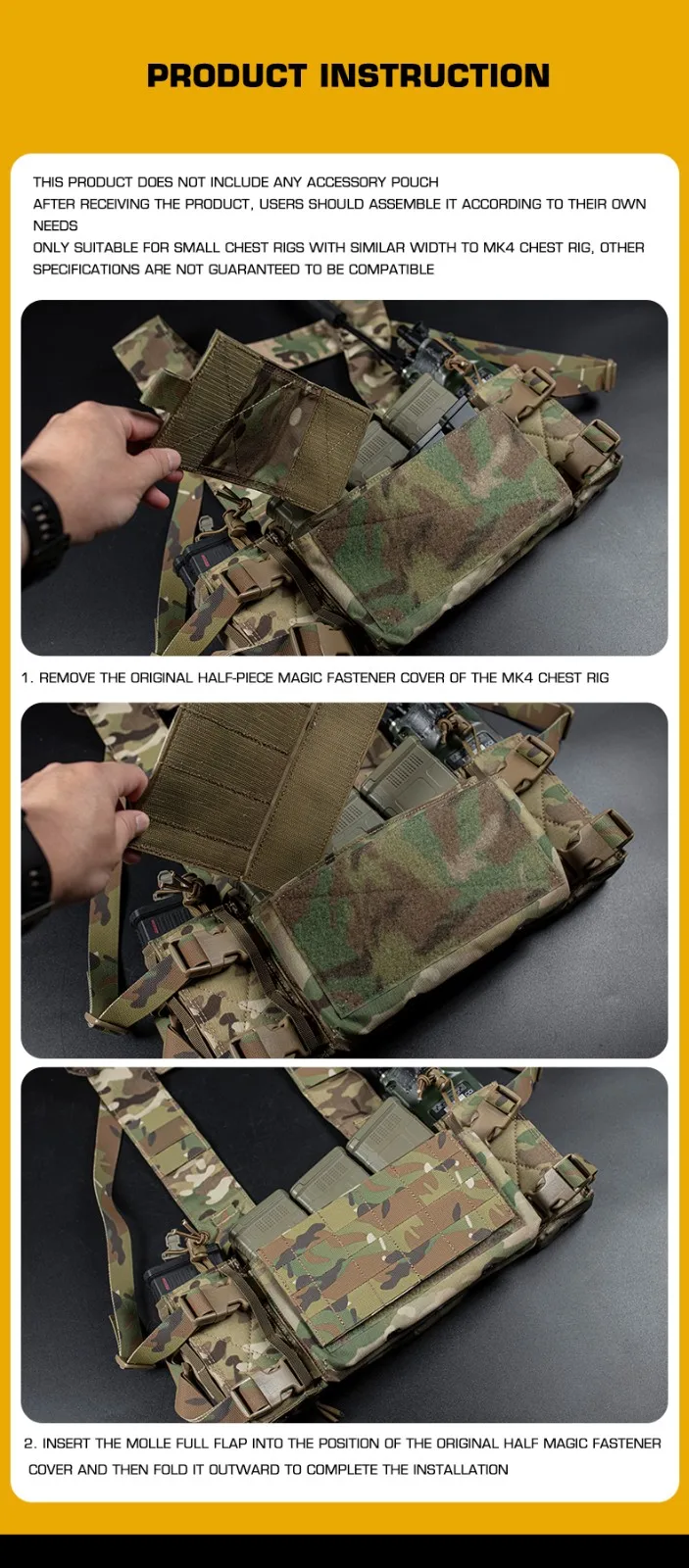 PRODUCT INSTRUCTION

THIS PRODUCT DOES NOT INCLUDE ANY ACCESSORY POUCH
AFTER RECEIVING THE PRODUCT, USERS SHOULD ASSEMBLE IT ACCORDING TO THEIR OWN NEEDS
ONLY SUITABLE FOR SMALL CHEST RIGS WITH SIMILAR WIDTH TO MK4 CHEST RIG, OTHER SPECIFICATIONS ARE NOT GUARANTEED TO BE COMPATIBLE

1. REMOVE THE ORIGINAL HALF-PIECE MAGIC FASTENER COVER OF THE MK4 CHEST RIG

2. INSERT THE MOLLE FULL FLAP INTO THE POSITION OF THE ORIGINAL HALF MAGIC FASTENER COVER AND THEN FOLD IT OUTWARD TO COMPLETE THE INSTALLATION