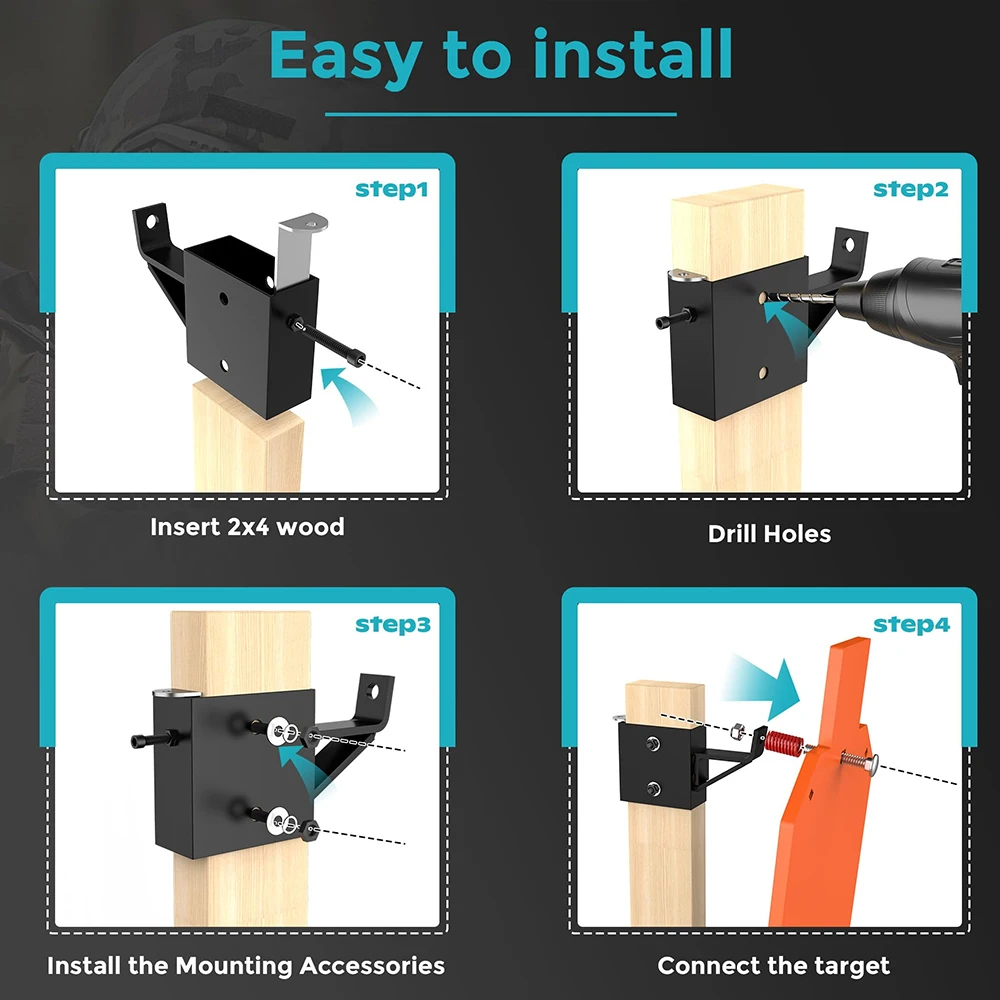 Easy to install

step1

Insert 2x4 wood

step2

Drill Holes

step3

Install the Mounting Accessories

step4

Connect the target