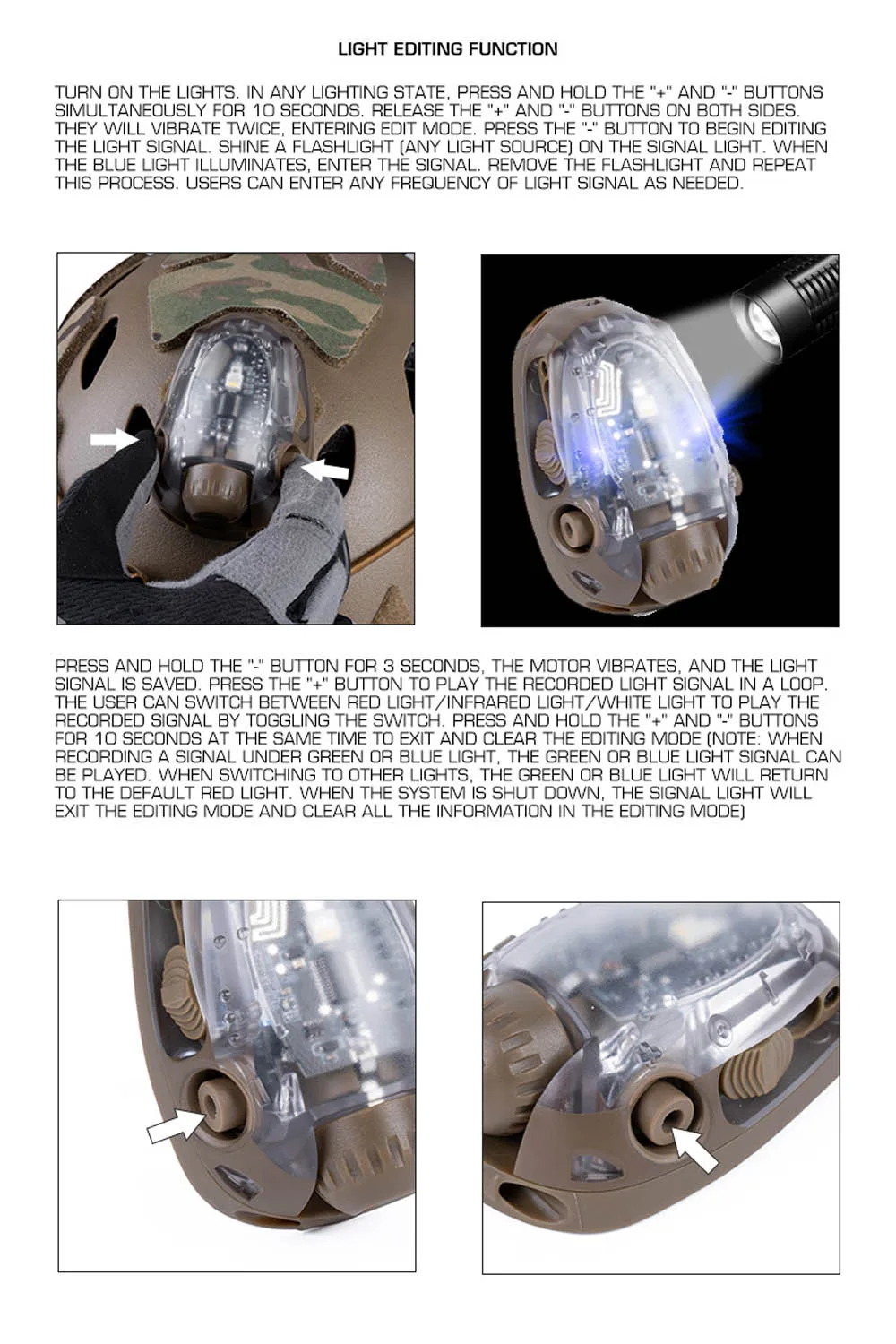 LIGHT EDITING FUNCTION

TURN ON THE LIGHTS. IN ANY LIGHTING STATE, PRESS AND HOLD THE "+" AND "-" BUTTONS SIMULTANEOUSLY FOR 10 SECONDS. RELEASE THE "+" AND "-" BUTTONS ON BOTH SIDES. THEY WILL VIBRATE TWICE, ENTERING EDIT MODE. PRESS THE "-" BUTTON TO BEGIN EDITING THE LIGHT SIGNAL. SHINE A FLASHLIGHT (ANY LIGHT SOURCE) ON THE SIGNAL LIGHT. WHEN THE BLUE LIGHT ILLUMINATES, ENTER THE SIGNAL. REMOVE THE FLASHLIGHT AND REPEAT THIS PROCESS. USERS CAN ENTER ANY FREQUENCY OF LIGHT SIGNAL AS NEEDED.

PRESS AND HOLD THE "-" BUTTON FOR 3 SECONDS, THE MOTOR VIBRATES, AND THE LIGHT SIGNAL IS SAVED. PRESS THE "+" BUTTON TO PLAY THE RECORDED LIGHT SIGNAL IN A LOOP. THE USER CAN SWITCH BETWEEN RED LIGHT/INFRARED LIGHT/WHITE LIGHT TO PLAY THE RECORDED SIGNAL BY TOGGLING THE SWITCH. PRESS AND HOLD THE "+" AND "-" BUTTONS FOR 10 SECONDS AT THE SAME TIME TO EXIT AND CLEAR THE EDITING MODE (NOTE: WHEN RECORDING A SIGNAL UNDER GREEN OR BLUE LIGHT, THE GREEN OR BLUE LIGHT SIGNAL CAN BE PLAYED. WHEN SWITCHING TO OTHER LIGHTS, THE GREEN OR BLUE LIGHT WILL RETURN TO THE DEFAULT RED LIGHT. WHEN THE SYSTEM IS SHUT DOWN, THE SIGNAL LIGHT WILL EXIT THE EDITING MODE AND CLEAR ALL THE INFORMATION IN THE EDITING MODE)