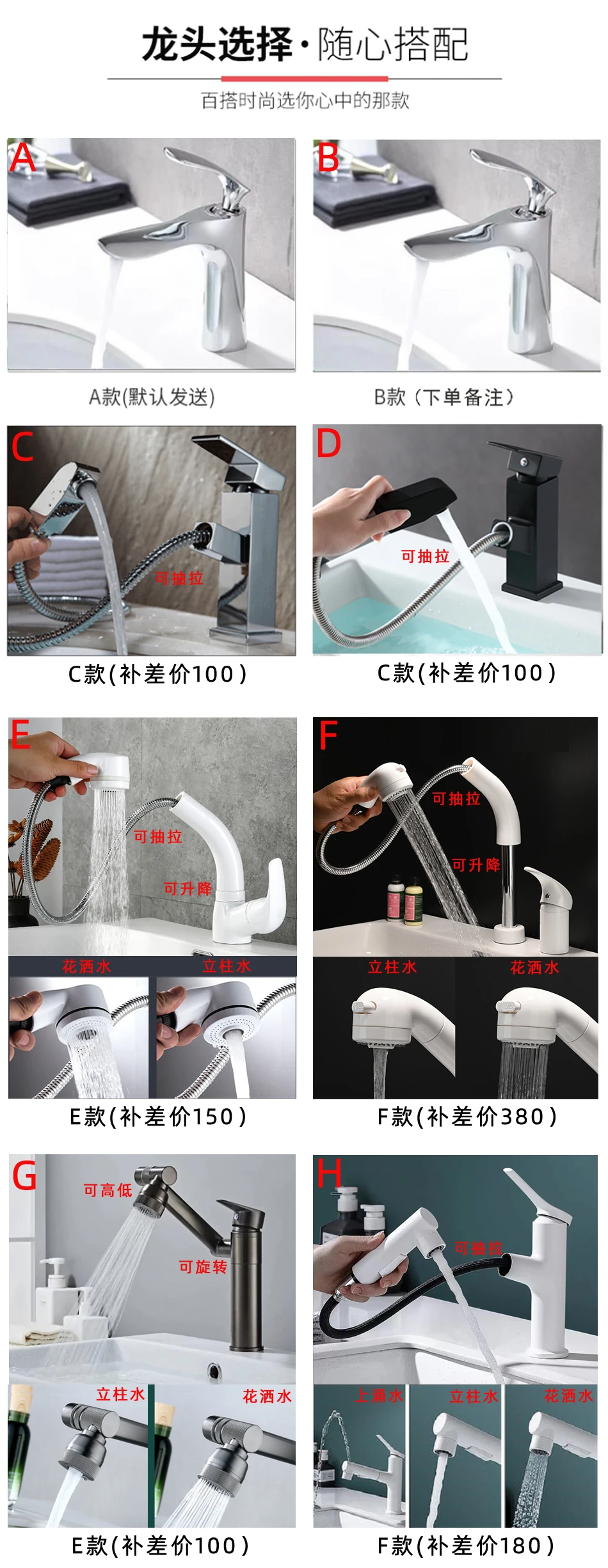 龙头选择·随心搭配

百搭时尚选你心中的那款

A

A款(默认发送)

B

B款（下单备注）

C

可抽拉

C款(补差价100)

D

可抽拉

C款(补差价100)

E

可抽拉

可升降

花洒水

立柱水

E款(补差价150)

F

可抽拉

可升降

立柱水

花洒水

F款(补差价380)

G

可高低

可旋转

立柱水

花洒水

E款(补差价100)

H

可抽拉

上涌水

立柱水

花洒水

F款(补差价180)