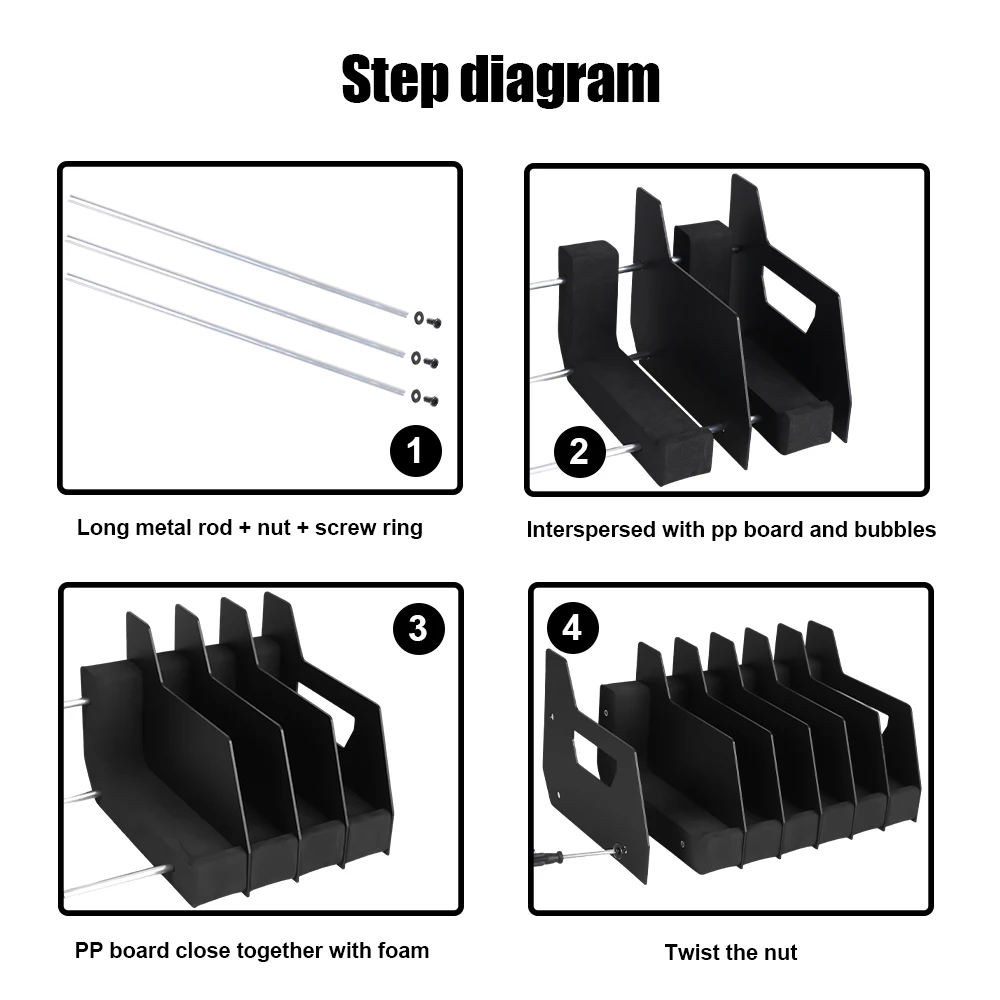 Step diagram

1

Long metal rod + nut + screw ring

2

Interspersed with pp board and bubbles

3

PP board close together with foam

4

Twist the nut