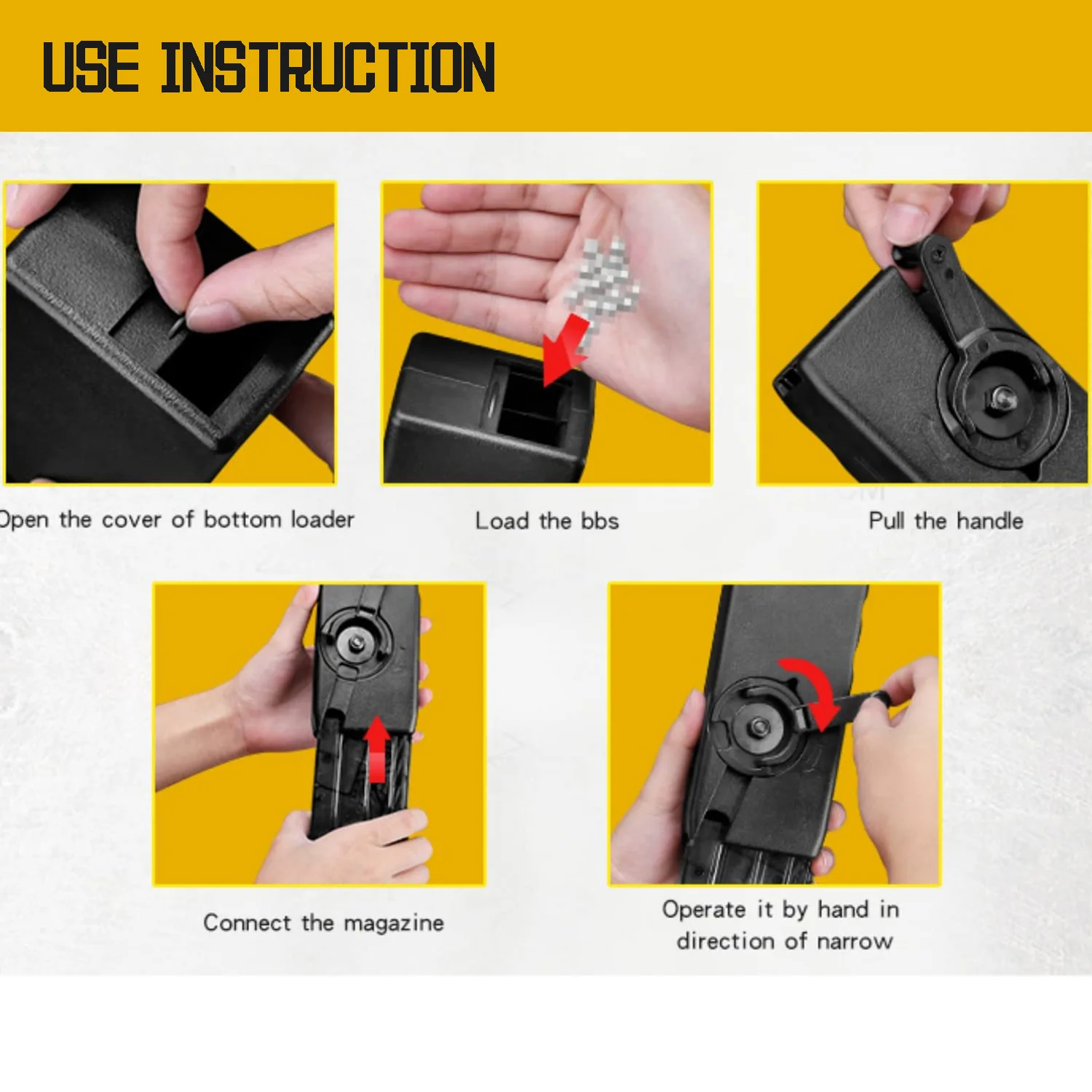 USE INSTRUCTION

Open the cover of bottom loader

Load the bbs

Pull the handle

Connect the magazine

Operate it by hand in direction of narrow