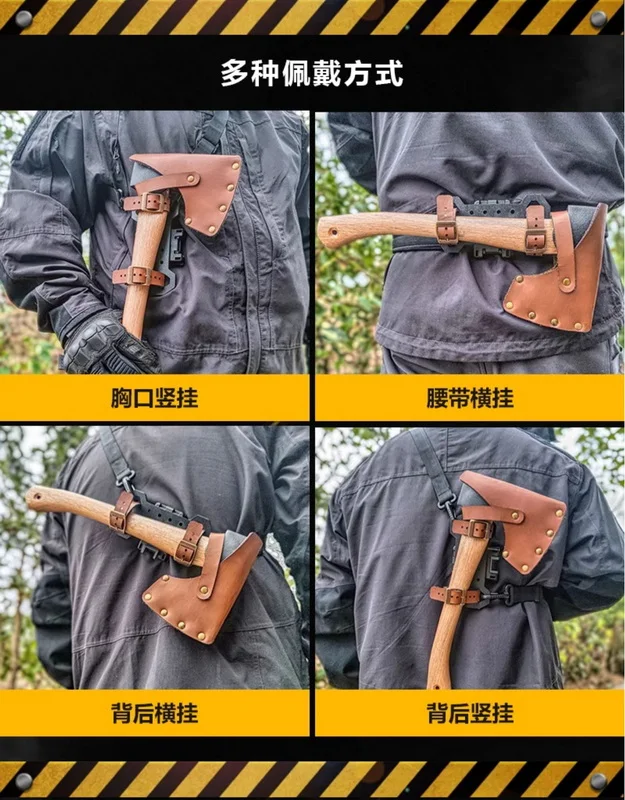 多种佩戴方式

胸口竖挂

腰带横挂

背后横挂

背后竖挂