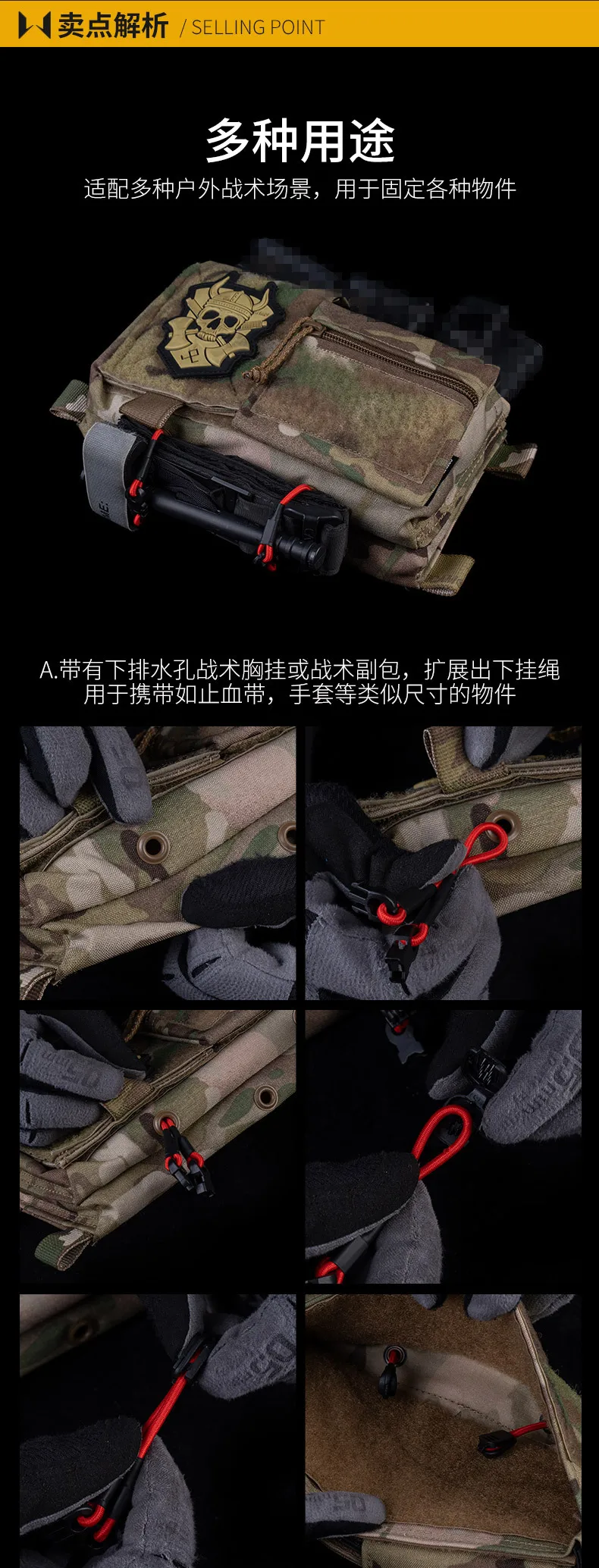 卖点解析 / SELLING POINT

多种用途

适配多种户外战术场景，用于固定各种物件

A.带有下排水孔战术胸挂或战术副包，扩展出下挂绳用于携带如止血带，手套等类似尺寸的物件