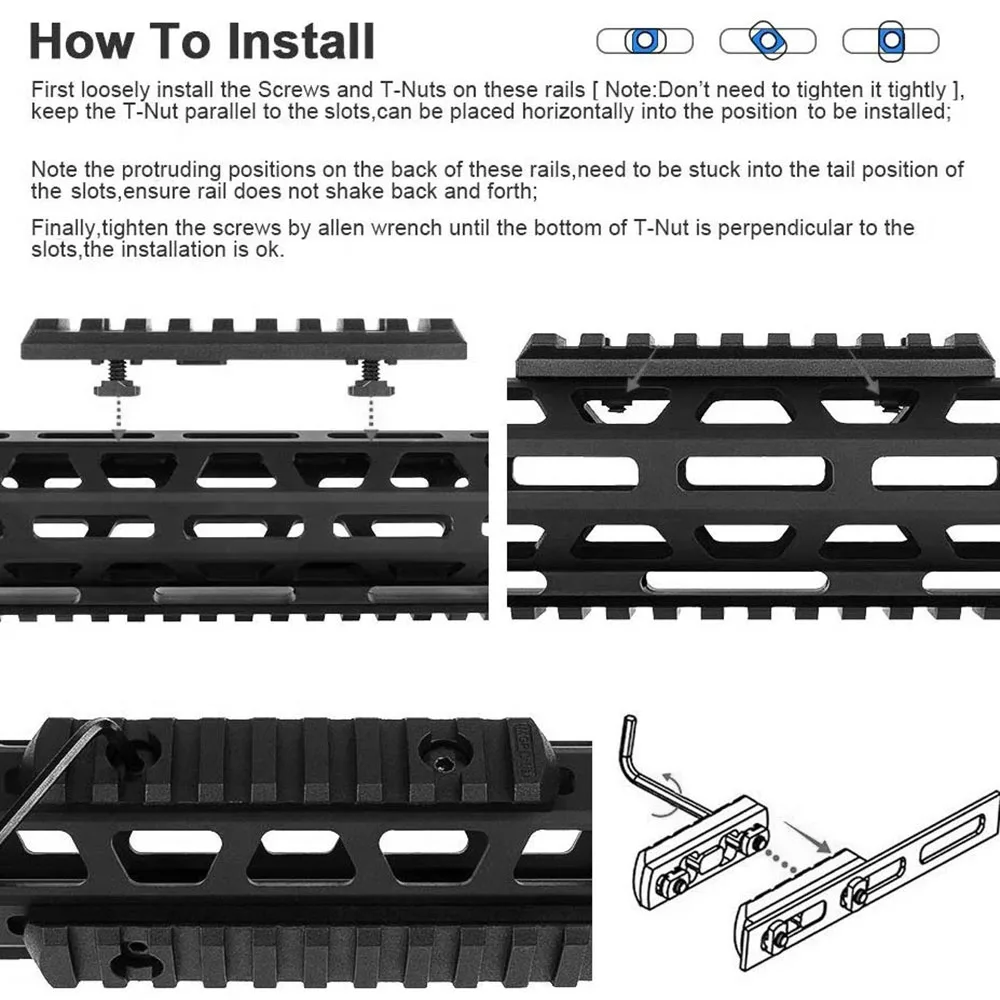 How To Install

First loosely install the Screws and T-Nuts on these rails [ Note:Don't need to tighten it tightly ], keep the T-Nut parallel to the slots,can be placed horizontally into the position to be installed;

Note the protruding positions on the back of these rails,need to be stuck into the tail position of the slots,ensure rail does not shake back and forth;

Finally,tighten the screws by allen wrench until the bottom of T-Nut is perpendicular to the slots,the installation is ok.