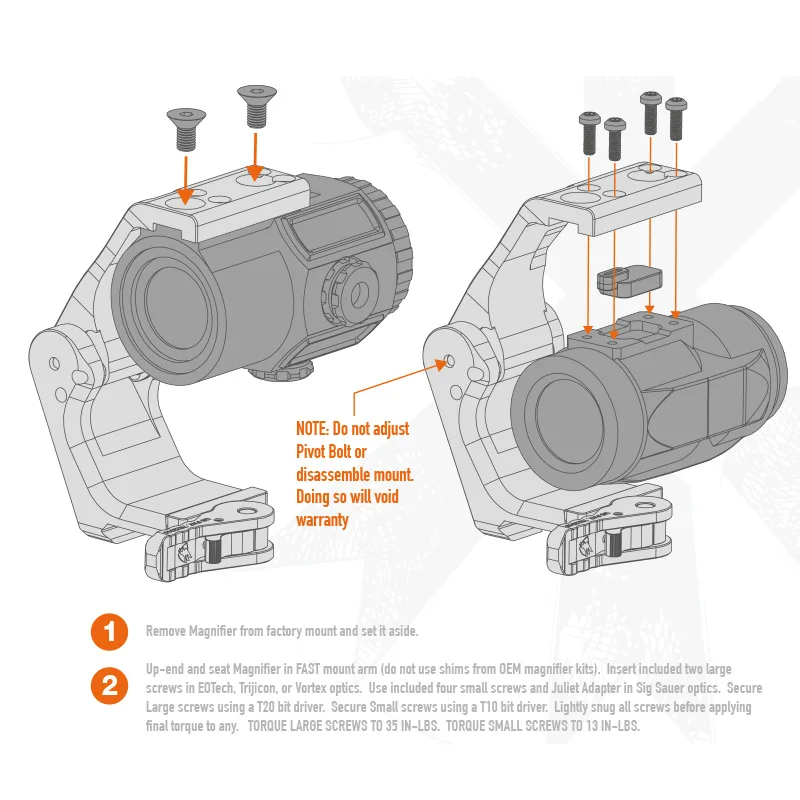 NOTE: Do not adjust Pivot Bolt or disassemble mount. Doing so will void warranty

1 Remove Magnifier from factory mount and set it aside.

2 Up-end and seat Magnifier in FAST mount arm (do not use shims from OEM magnifier kits). Insert included two large screws in EOTech, Trijicon, or Vortex optics. Use included four small screws and Juliet Adapter in Sig Sauer optics. Secure Large screws using a T20 bit driver. Secure Small screws using a T10 bit driver. Lightly snug all screws before applying final torque to any. TORQUE LARGE SCREWS TO 35 IN-LBS. TORQUE SMALL SCREWS TO 13 IN-LBS.