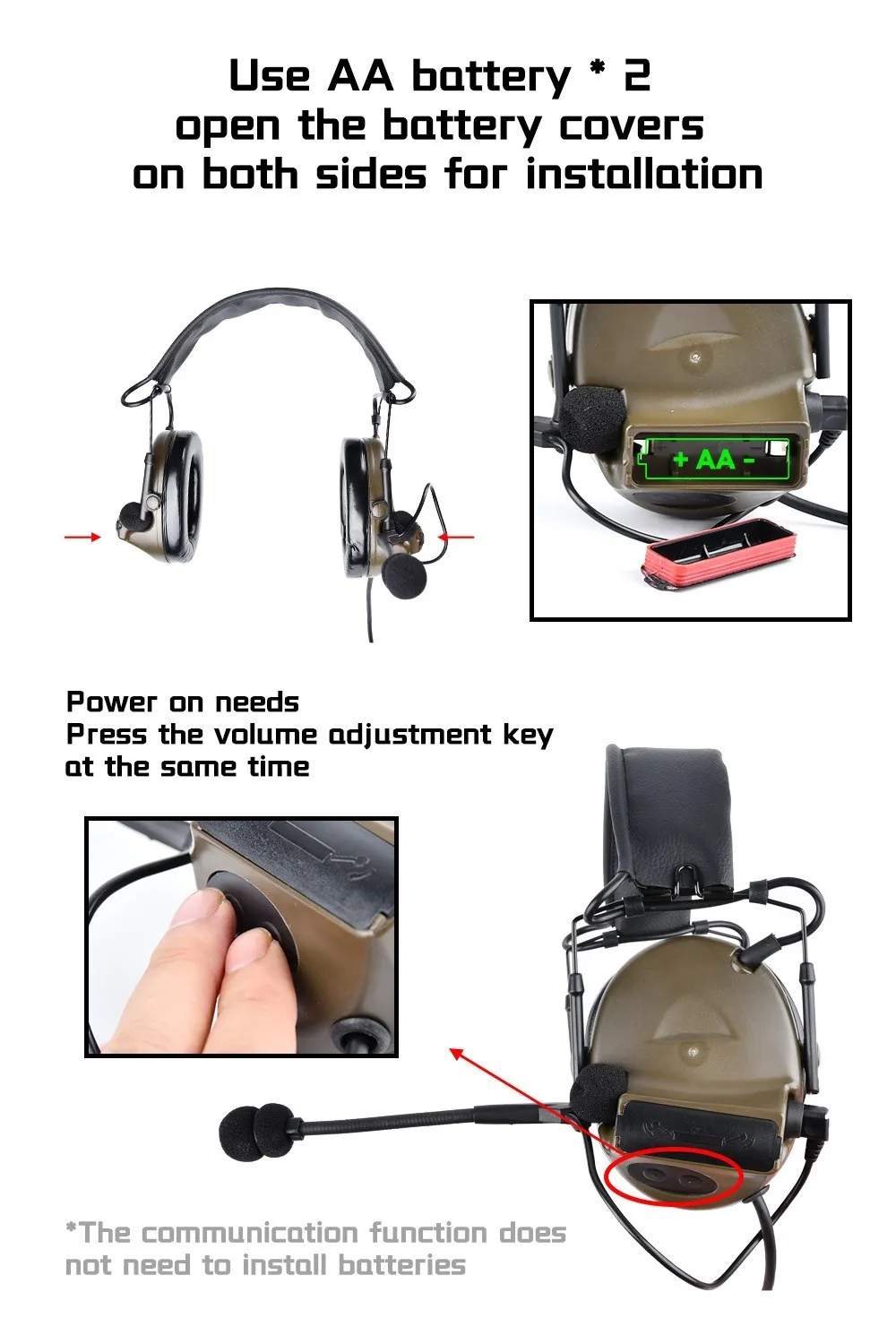 Use AA battery * 2
open the battery covers
on both sides for installation

+ AA -

Power on needs
Press the volume adjustment key
at the same time

*The communication function does not need to install batteries