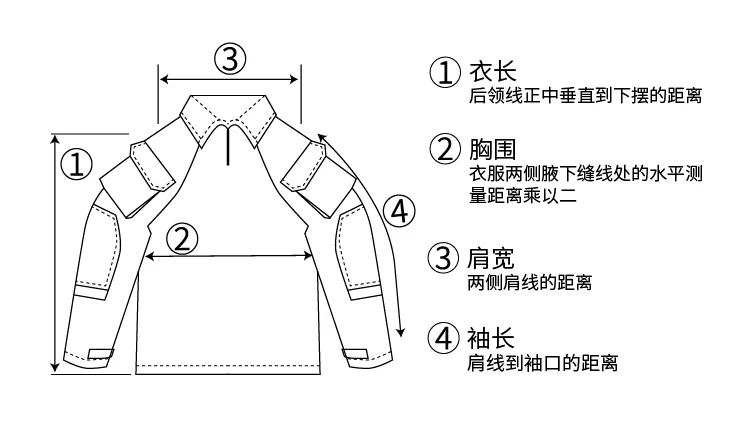 ③
①
②
④

① 衣长
后领线正中垂直到下摆的距离

② 胸围
衣服两侧腋下缝线处的水平测量距离乘以二

③ 肩宽
两侧肩线的距离

④ 袖长
肩线到袖口的距离