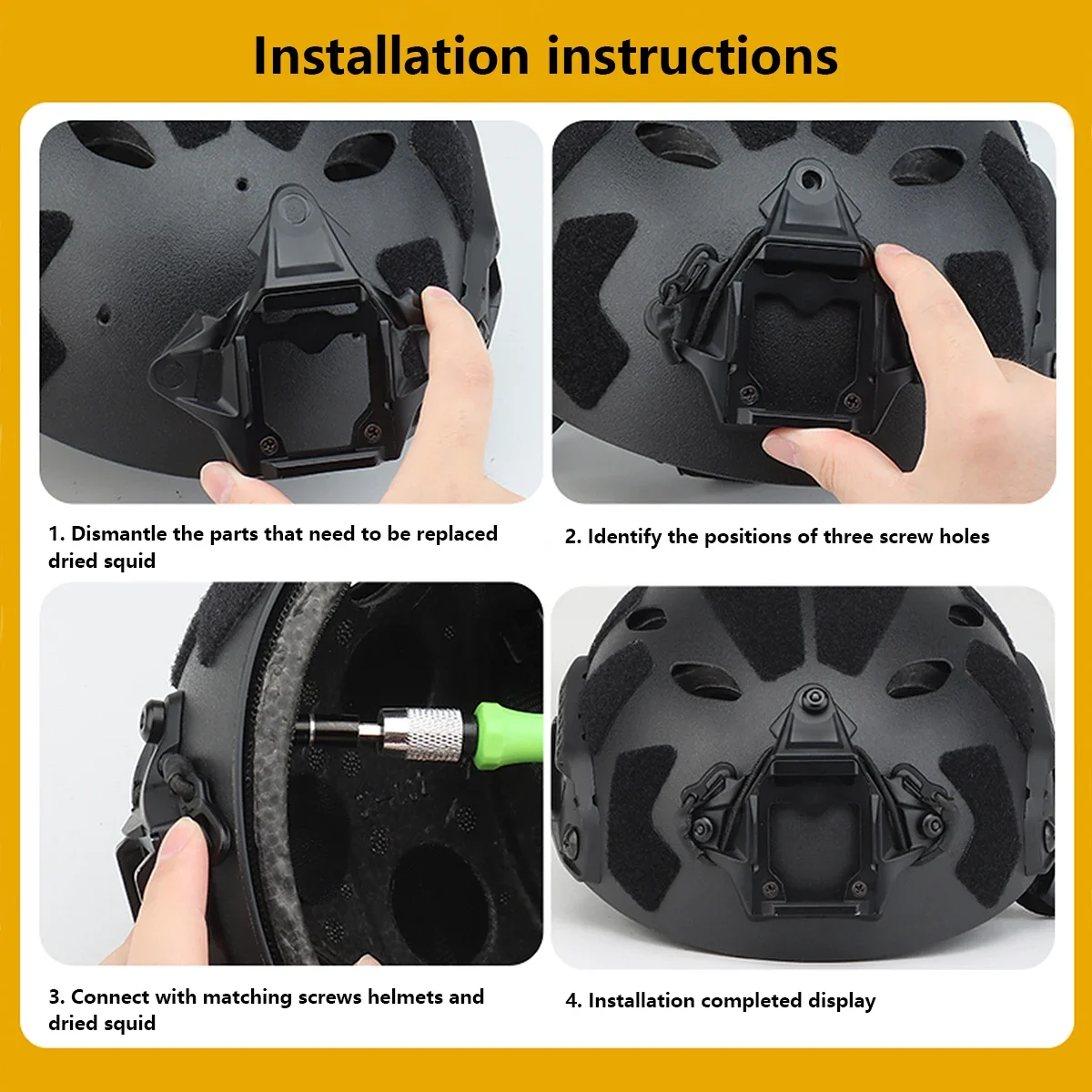 Installation instructions

1. Dismantle the parts that need to be replaced dried squid

2. Identify the positions of three screw holes

3. Connect with matching screws helmets and dried squid

4. Installation completed display