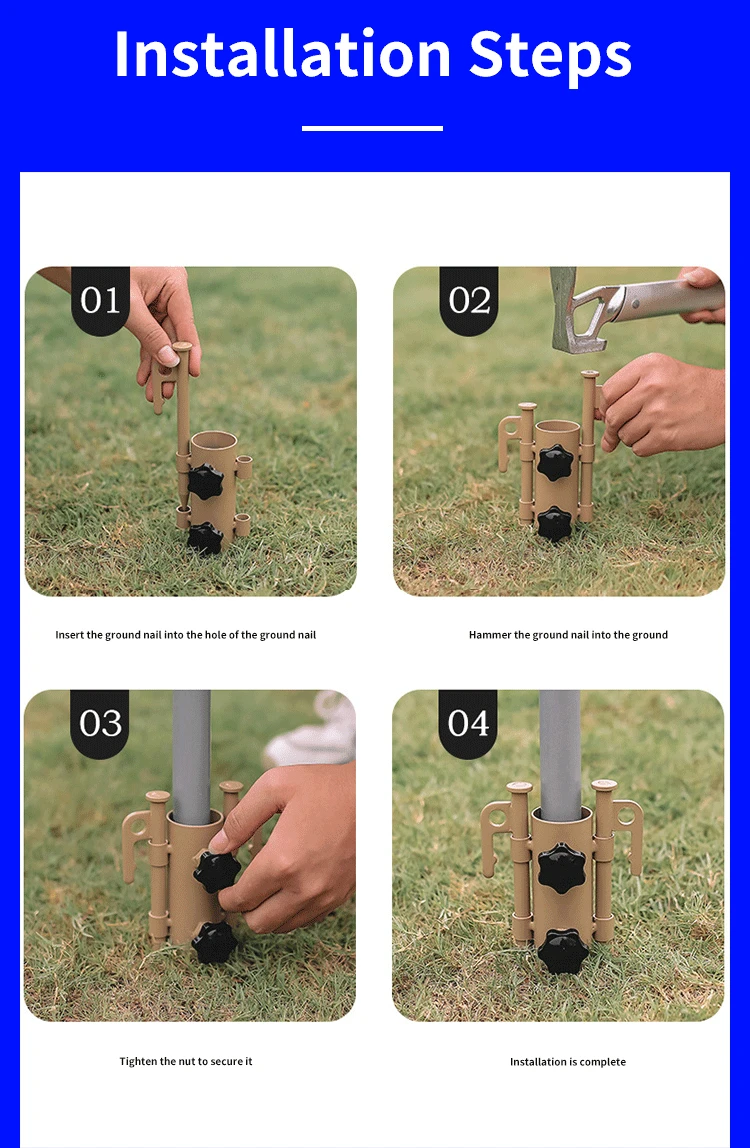 Installation Steps

01

Insert the ground nail into the hole of the ground nail

02

Hammer the ground nail into the ground

03

Tighten the nut to secure it

04

Installation is complete