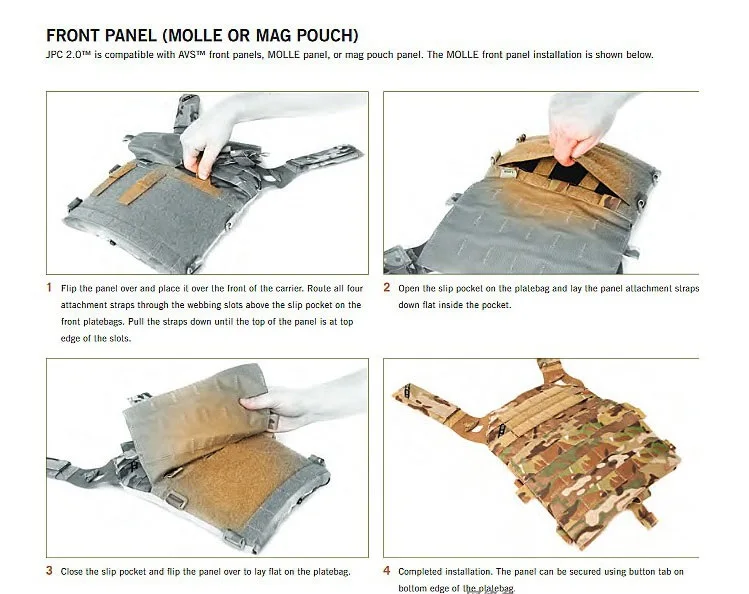 FRONT PANEL (MOLLE OR MAG POUCH)

JPC 2.0™ is compatible with AVS™ front panels, MOLLE panel, or mag pouch panel. The MOLLE front panel installation is shown below.

1 Flip the panel over and place it over the front of the carrier. Route all four attachment straps through the webbing slots above the slip pocket on the front platebags. Pull the straps down until the top of the panel is at top edge of the slots.

2 Open the slip pocket on the platebag and lay the panel attachment straps down flat inside the pocket.

3 Close the slip pocket and flip the panel over to lay flat on the platebag.

4 Completed installation. The panel can be secured using button tab on bottom edge of the platebag.