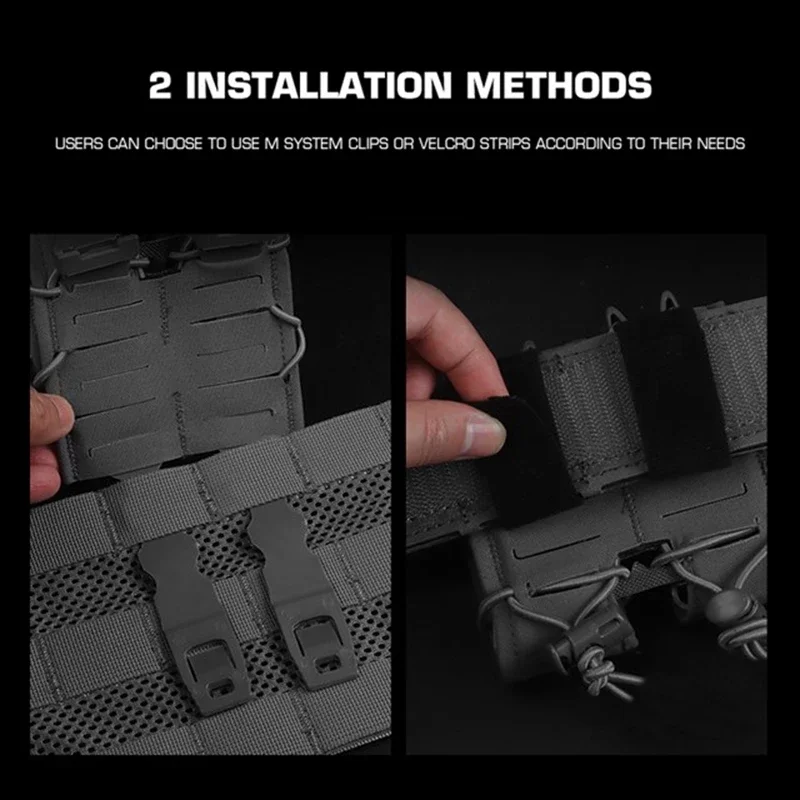 2 INSTALLATION METHODS

USERS CAN CHOOSE TO USE M SYSTEM CLIPS OR VELCRO STRIPS ACCORDING TO THEIR NEEDS