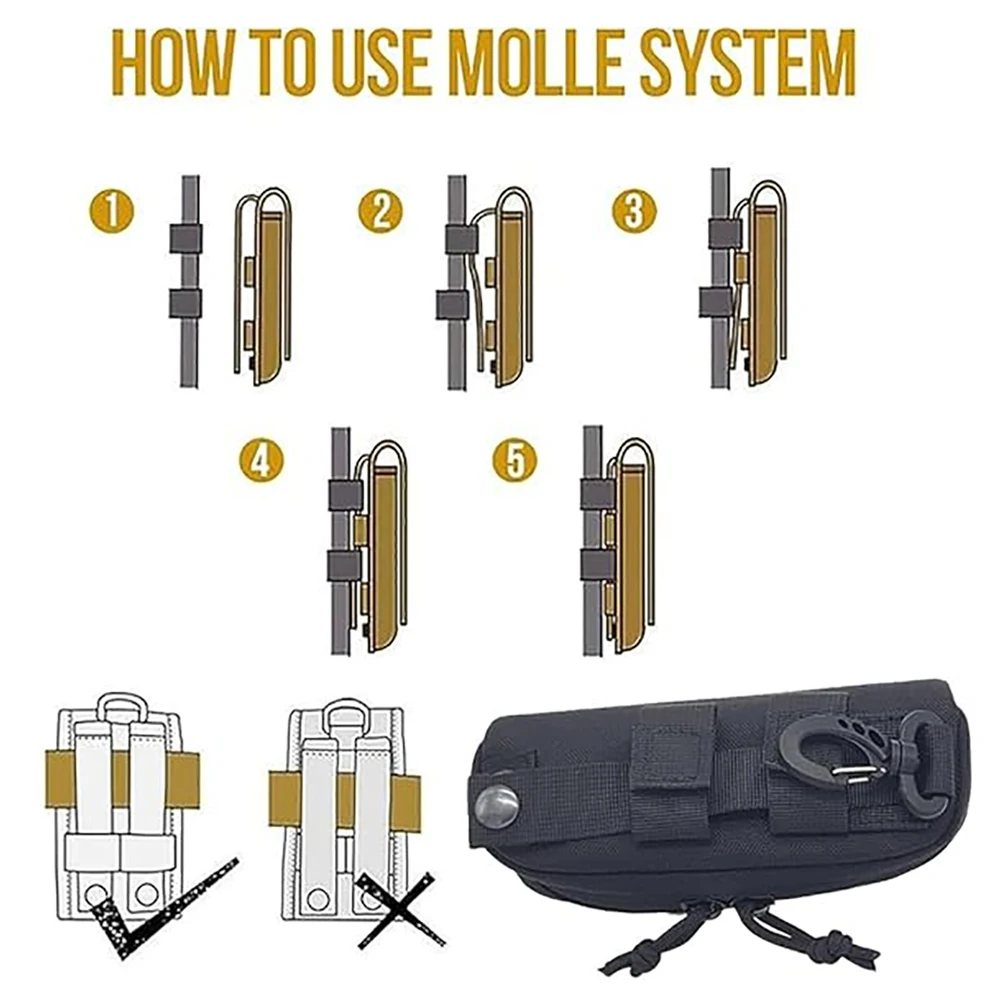 HOW TO USE MOLLE SYSTEM

1

2

3

4

5