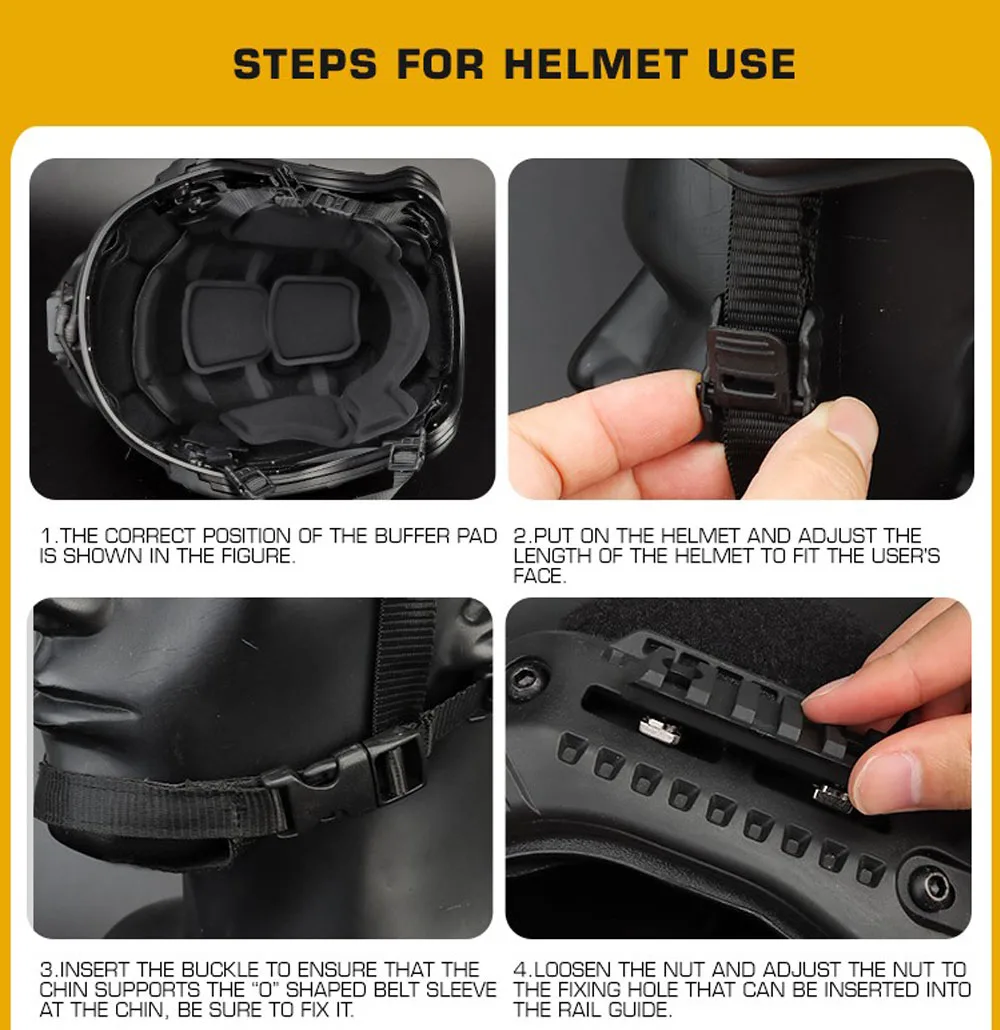 STEPS FOR HELMET USE

1.THE CORRECT POSITION OF THE BUFFER PAD IS SHOWN IN THE FIGURE.

2.PUT ON THE HELMET AND ADJUST THE LENGTH OF THE HELMET TO FIT THE USER'S FACE.

3.INSERT THE BUCKLE TO ENSURE THAT THE CHIN SUPPORTS THE "O" SHAPED BELT SLEEVE AT THE CHIN, BE SURE TO FIX IT.

4.LOOSEN THE NUT AND ADJUST THE NUT TO THE FIXING HOLE THAT CAN BE INSERTED INTO THE RAIL GUIDE.