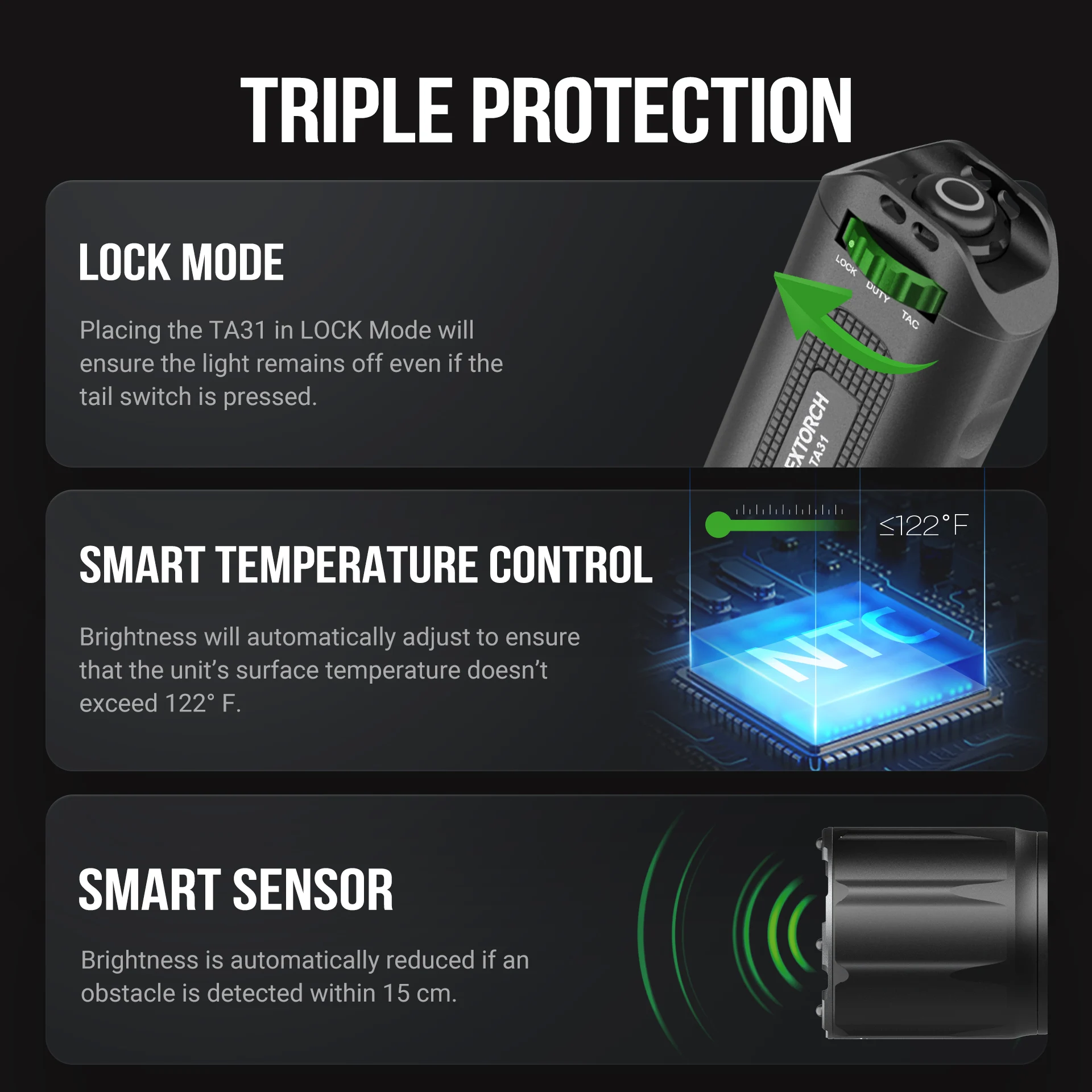 TRIPLE PROTECTION

LOCK MODE

Placing the TA31 in LOCK Mode will ensure the light remains off even if the tail switch is pressed.

LOCK DUTY TAC

EXTORCH TA31

SMART TEMPERATURE CONTROL

Brightness will automatically adjust to ensure that the unit's surface temperature doesn't exceed 122° F.

≤122°F

NTC

SMART SENSOR

Brightness is automatically reduced if an obstacle is detected within 15 cm.