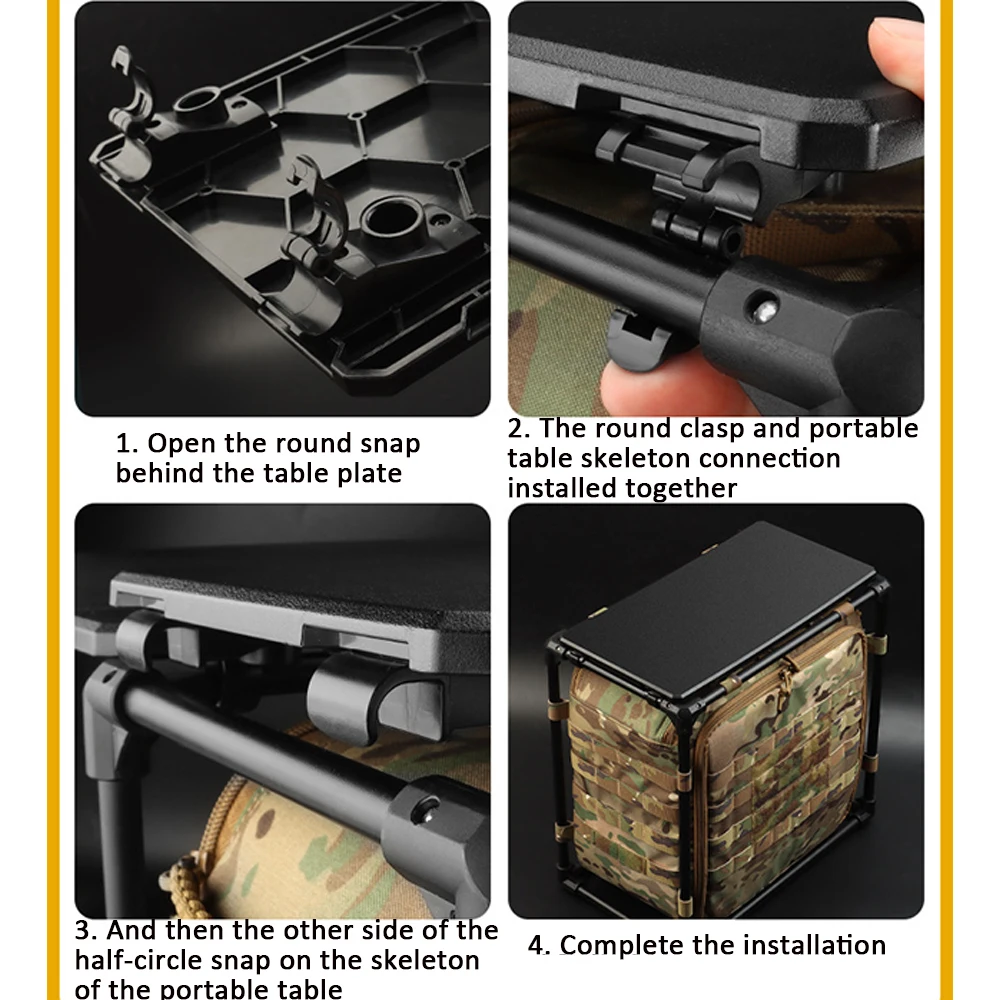 1. Open the round snap behind the table plate

2. The round clasp and portable table skeleton connection installed together

3. And then the other side of the half-circle snap on the skeleton of the portable table

4. Complete the installation