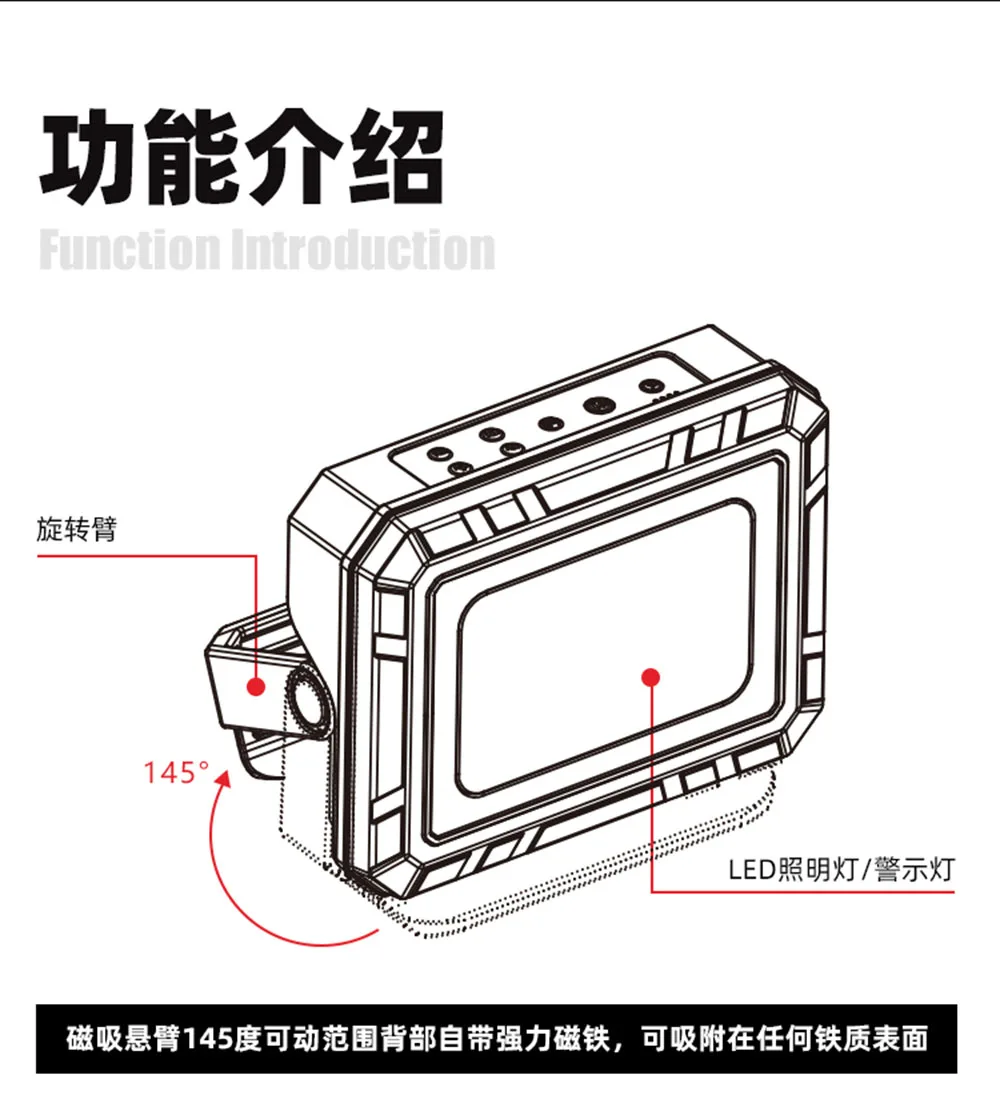 功能介绍
Function Introduction

旋转臂

145°

LED照明灯/警示灯

磁吸悬臂145度可动范围背部自带强力磁铁，可吸附在任何铁质表面