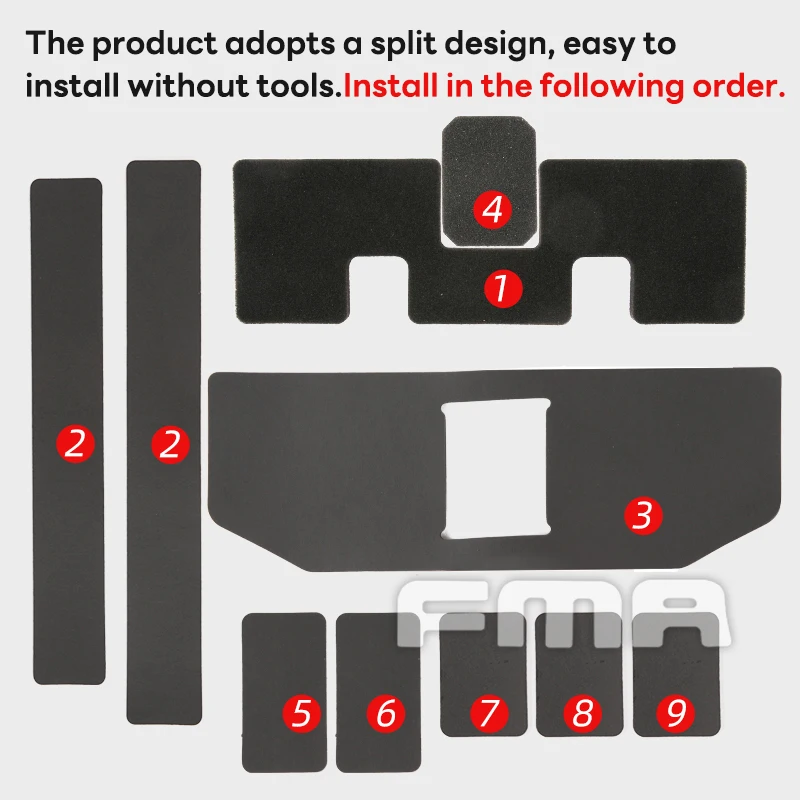 The product adopts a split design, easy to install without tools.Install in the following order.

4

1

2

2

3

FMA

5

6

7

8

9