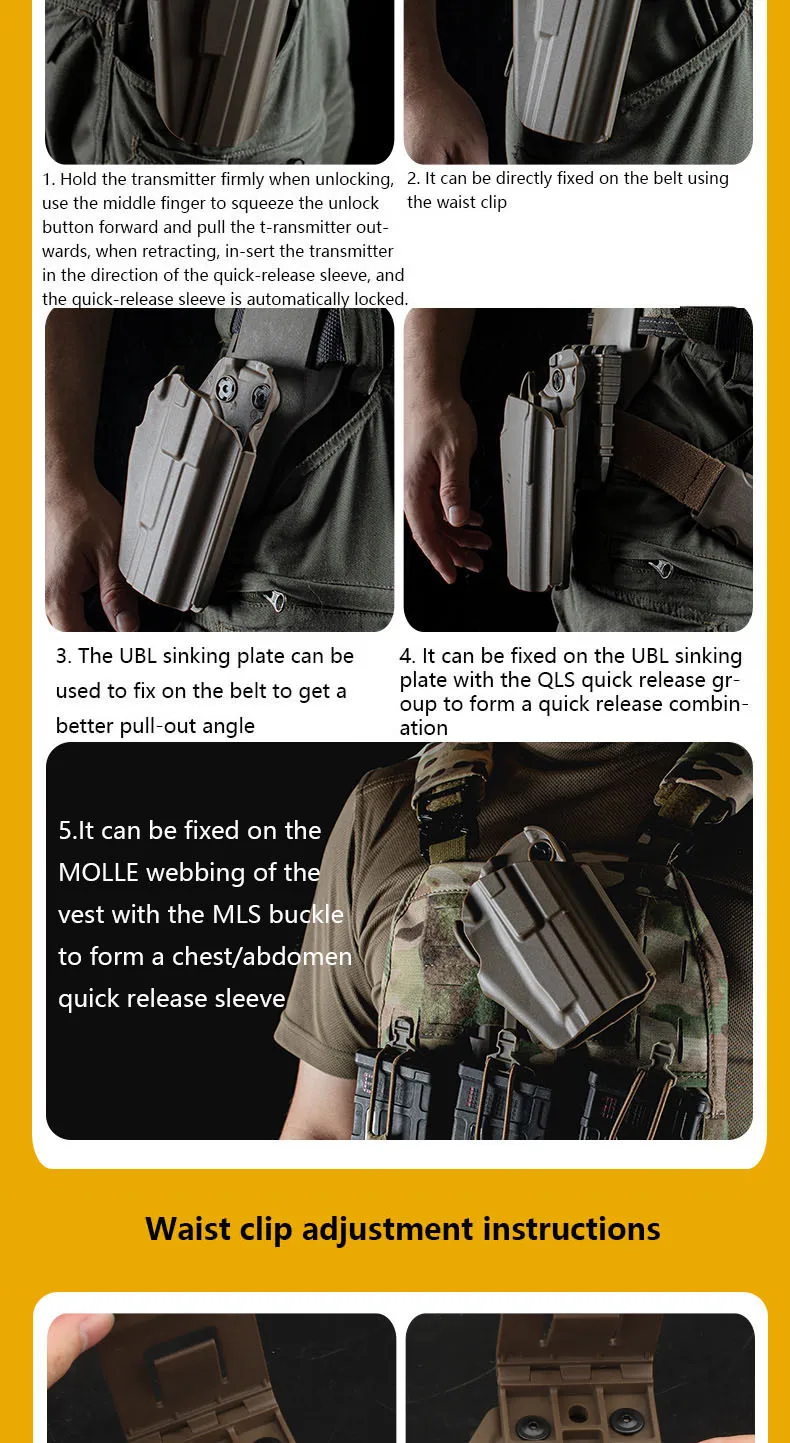 1. Hold the transmitter firmly when unlocking, use the middle finger to squeeze the unlock button forward and pull the t-ransmitter outwards, when retracting, in-sert the transmitter in the direction of the quick-release sleeve, and the quick-release sleeve is automatically locked.

2. It can be directly fixed on the belt using the waist clip

3. The UBL sinking plate can be used to fix on the belt to get a better pull-out angle

4. It can be fixed on the UBL sinking plate with the QLS quick release group to form a quick release combination

5.It can be fixed on the MOLLE webbing of the vest with the MLS buckle to form a chest/abdomen quick release sleeve

Waist clip adjustment instructions