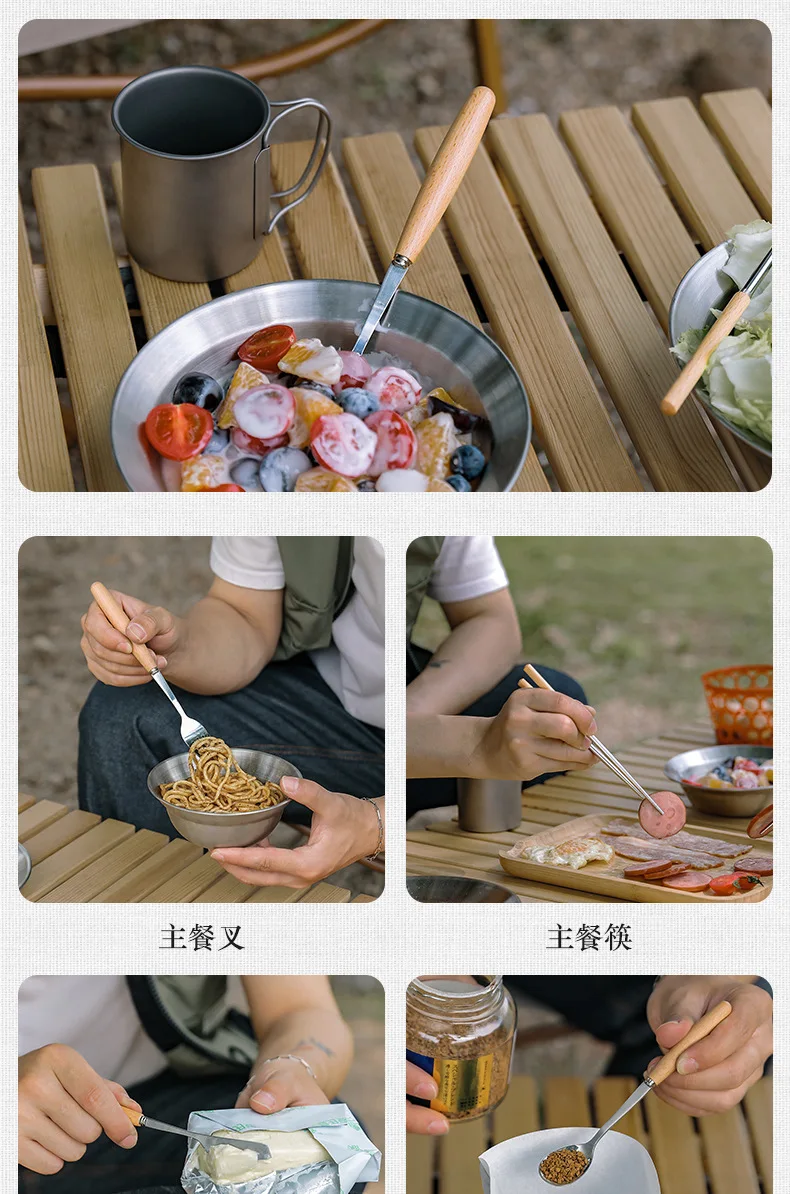 主餐叉

主餐筷