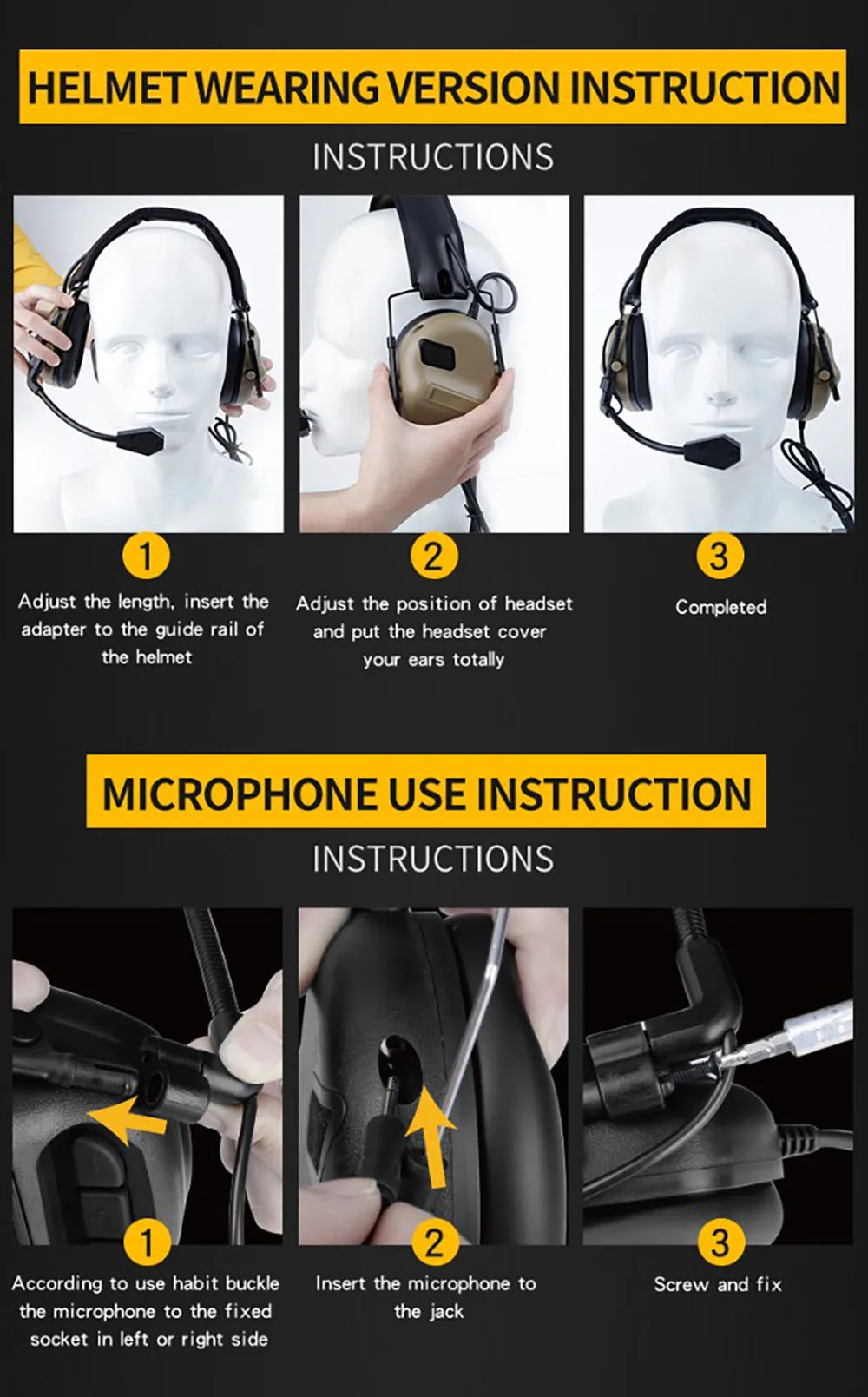 HELMET WEARING VERSION INSTRUCTION

INSTRUCTIONS

1
Adjust the length, insert the adapter to the guide rail of the helmet

2
Adjust the position of headset and put the headset cover your ears totally

3
Completed

MICROPHONE USE INSTRUCTION

INSTRUCTIONS

1
According to use habit buckle the microphone to the fixed socket in left or right side

2
Insert the microphone to the jack

3
Screw and fix