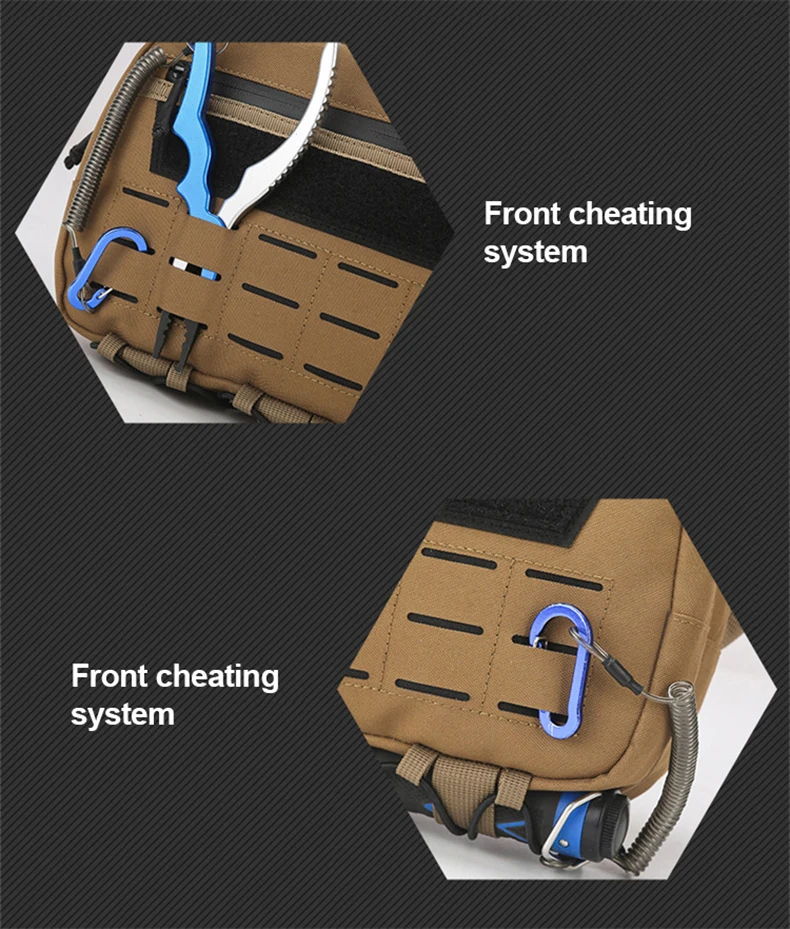 Front cheating system

Front cheating system