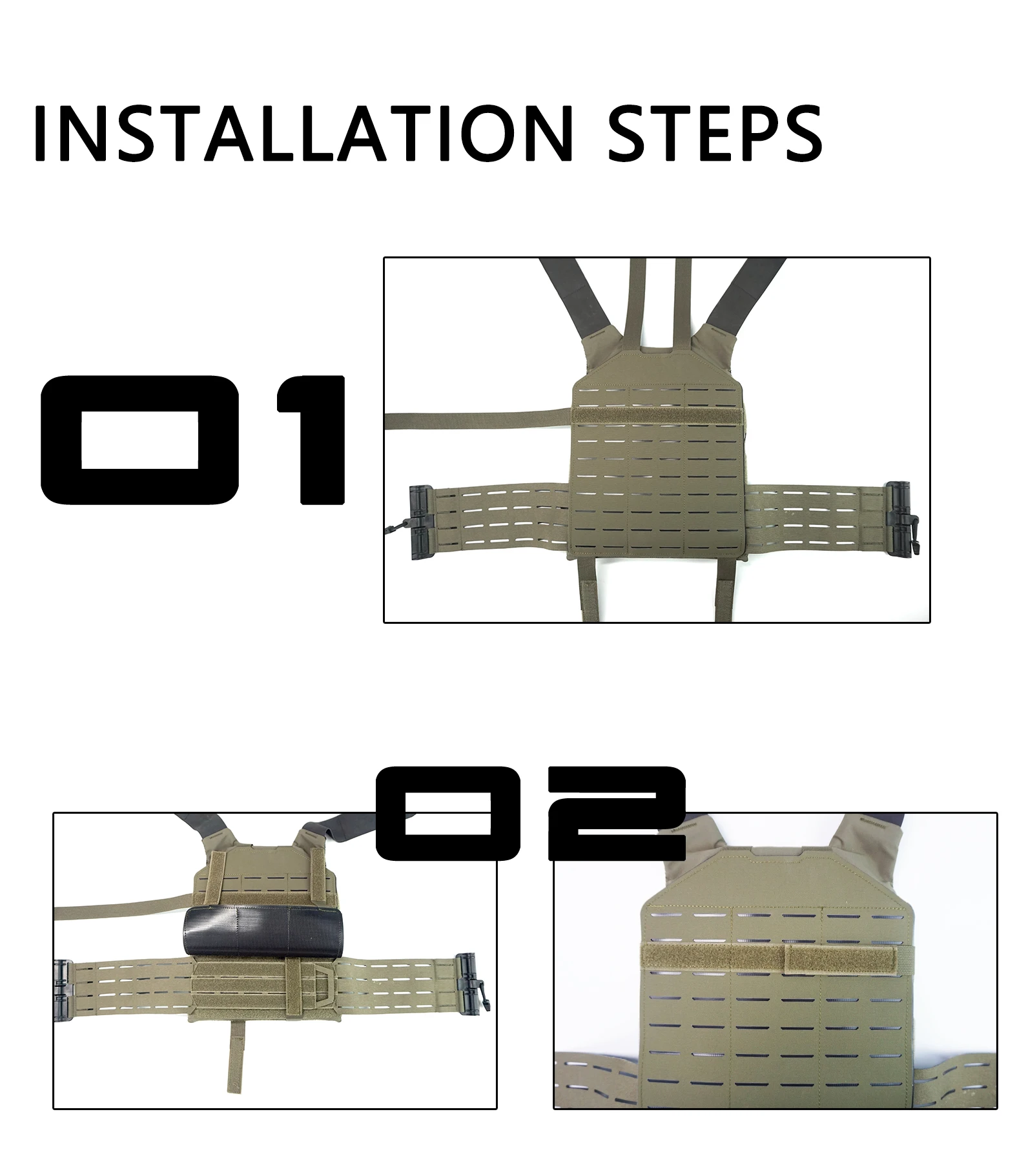 INSTALLATION STEPS

01

02