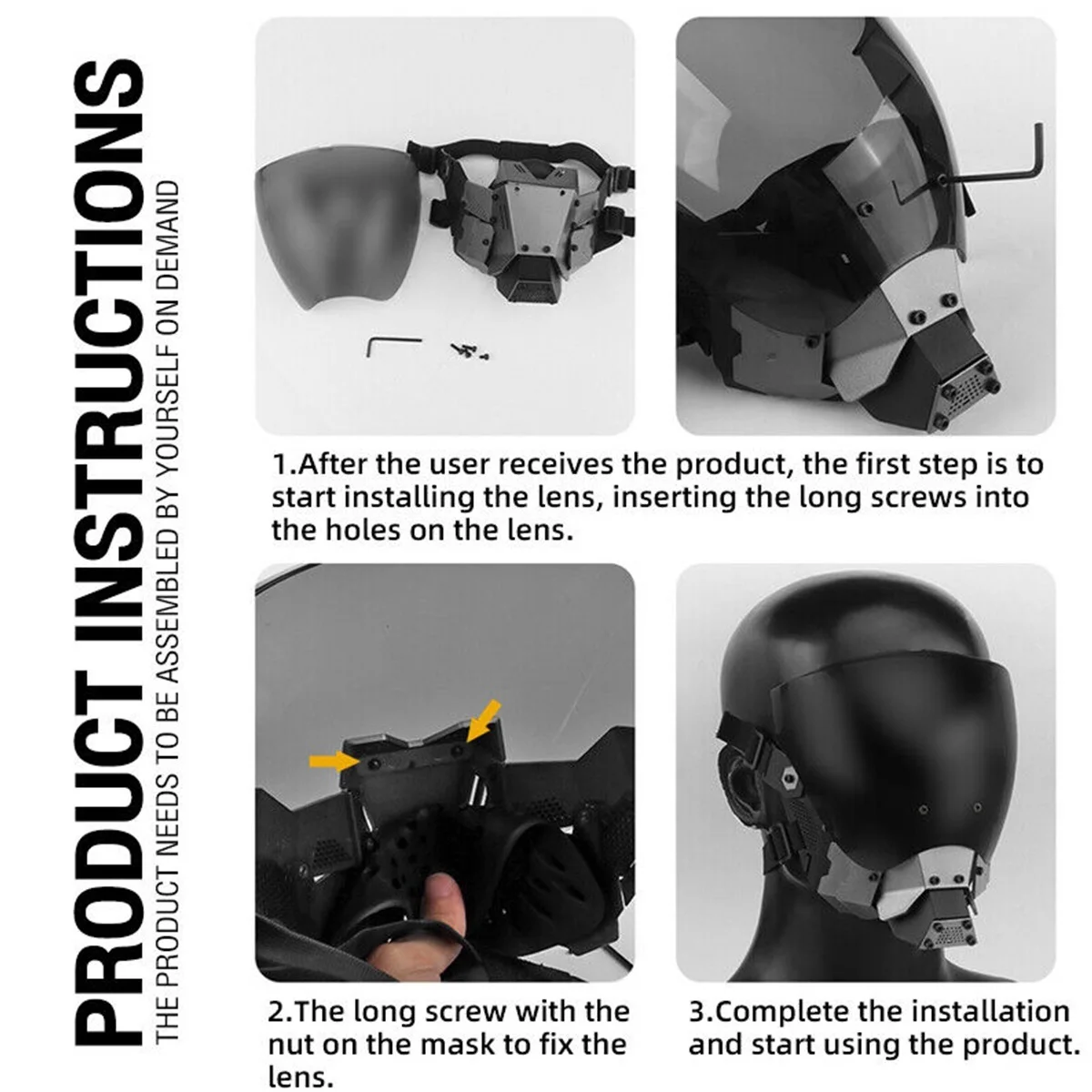 PRODUCT INSTRUCTIONS
THE PRODUCT NEEDS TO BE ASSEMBLED BY YOURSELF ON DEMAND

1.After the user receives the product, the first step is to start installing the lens, inserting the long screws into the holes on the lens.

2.The long screw with the nut on the mask to fix the lens.

3.Complete the installation and start using the product.