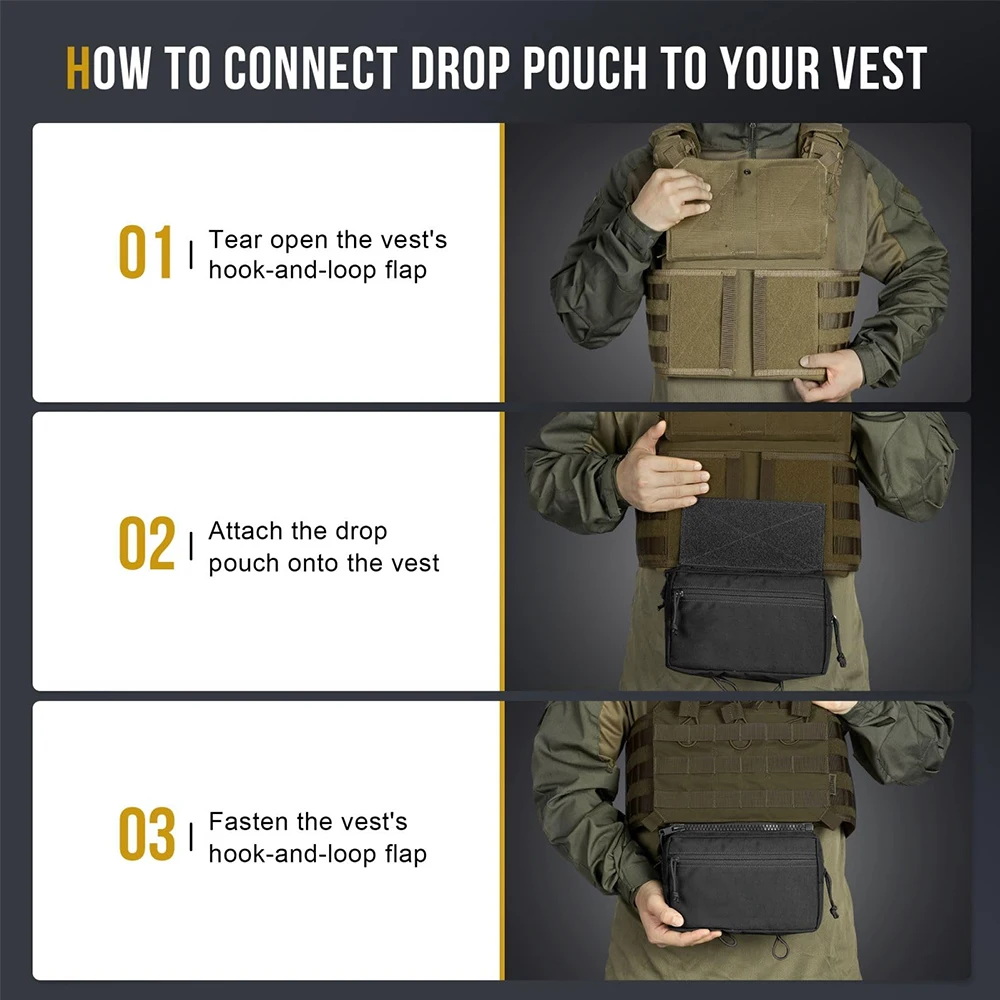 HOW TO CONNECT DROP POUCH TO YOUR VEST

01 | Tear open the vest's hook-and-loop flap

02 | Attach the drop pouch onto the vest

03 | Fasten the vest's hook-and-loop flap