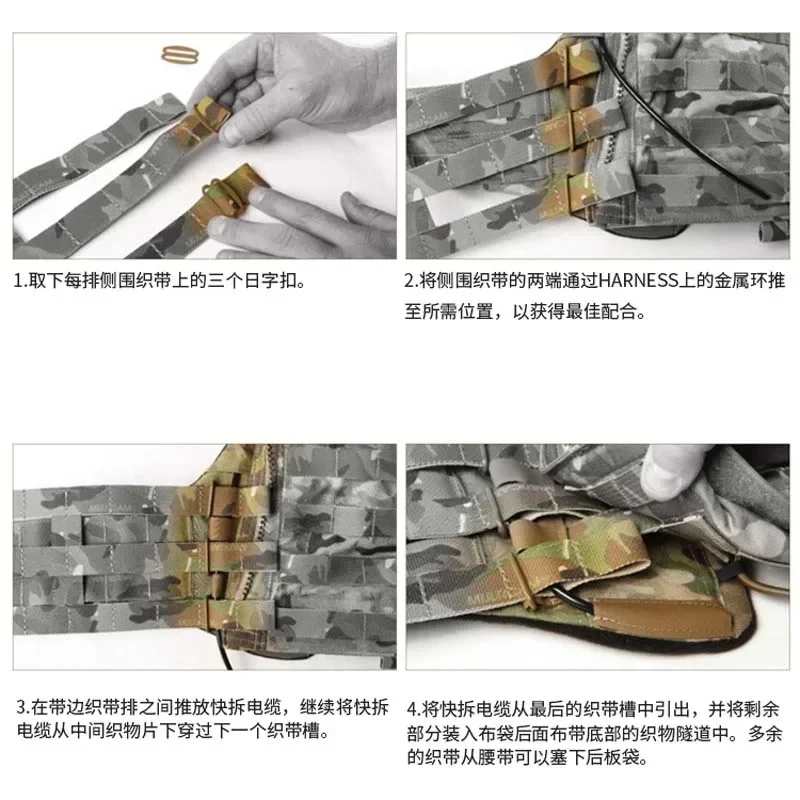 1.取下每排侧围织带上的三个日字扣。

2.将侧围织带的两端通过HARNESS上的金属环推至所需位置，以获得最佳配合。

3.在带边织带排之间推放快拆电缆，继续将快拆电缆从中间织物片下穿过下一个织带槽。

4.将快拆电缆从最后的织带槽中引出，并将剩余部分装入布袋后面布带底部的织物隧道中。多余的织带从腰带可以塞下后板袋。