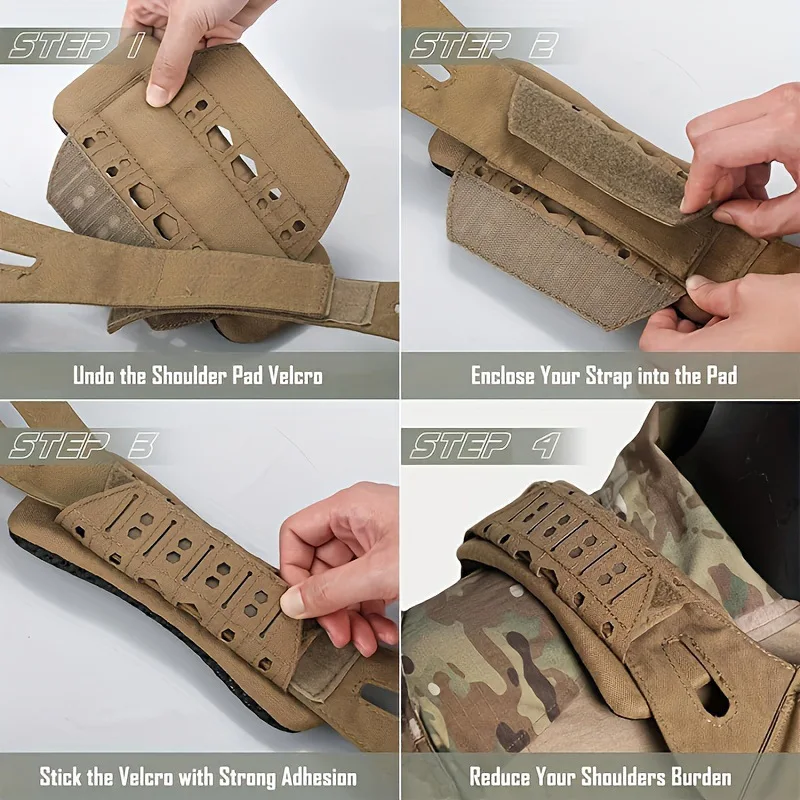 STEP 1

Undo the Shoulder Pad Velcro

STEP 2

Enclose Your Strap into the Pad

STEP 3

Stick the Velcro with Strong Adhesion

STEP 4

Reduce Your Shoulders Burden