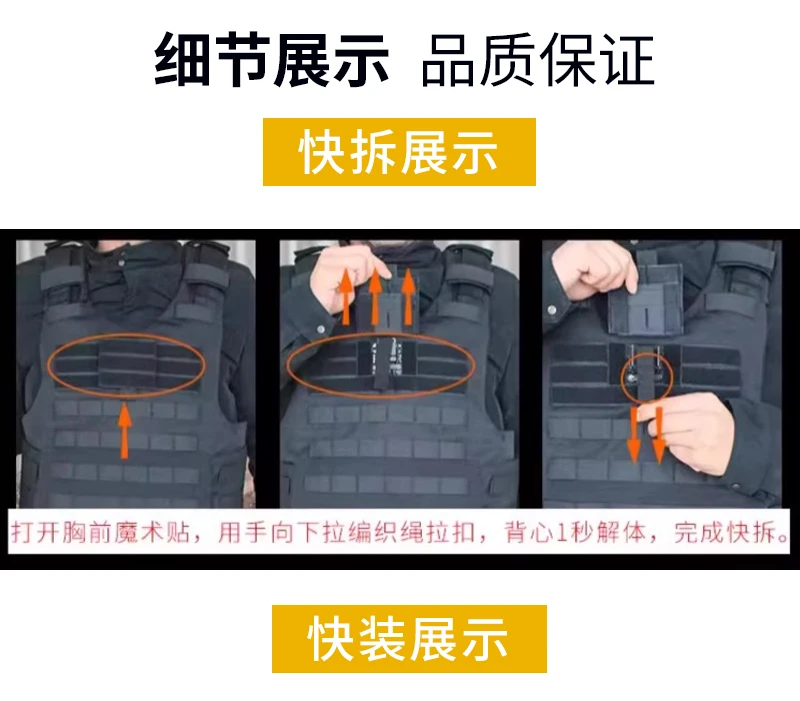 细节展示 品质保证

快拆展示

打开胸前魔术贴，用手向下拉编织绳拉扣，背心1秒解体，完成快拆。

快装展示