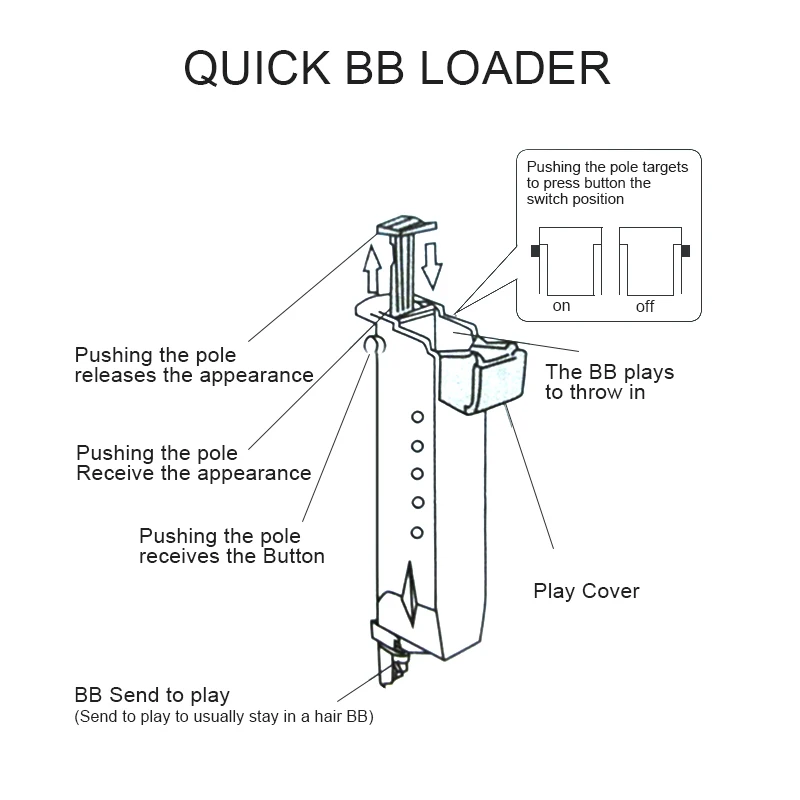 QUICK BB LOADER

Pushing the pole targets to press button the switch position

on

off

Pushing the pole releases the appearance

The BB plays to throw in

Pushing the pole Receive the appearance

Pushing the pole receives the Button

Play Cover

BB Send to play
(Send to play to usually stay in a hair BB)