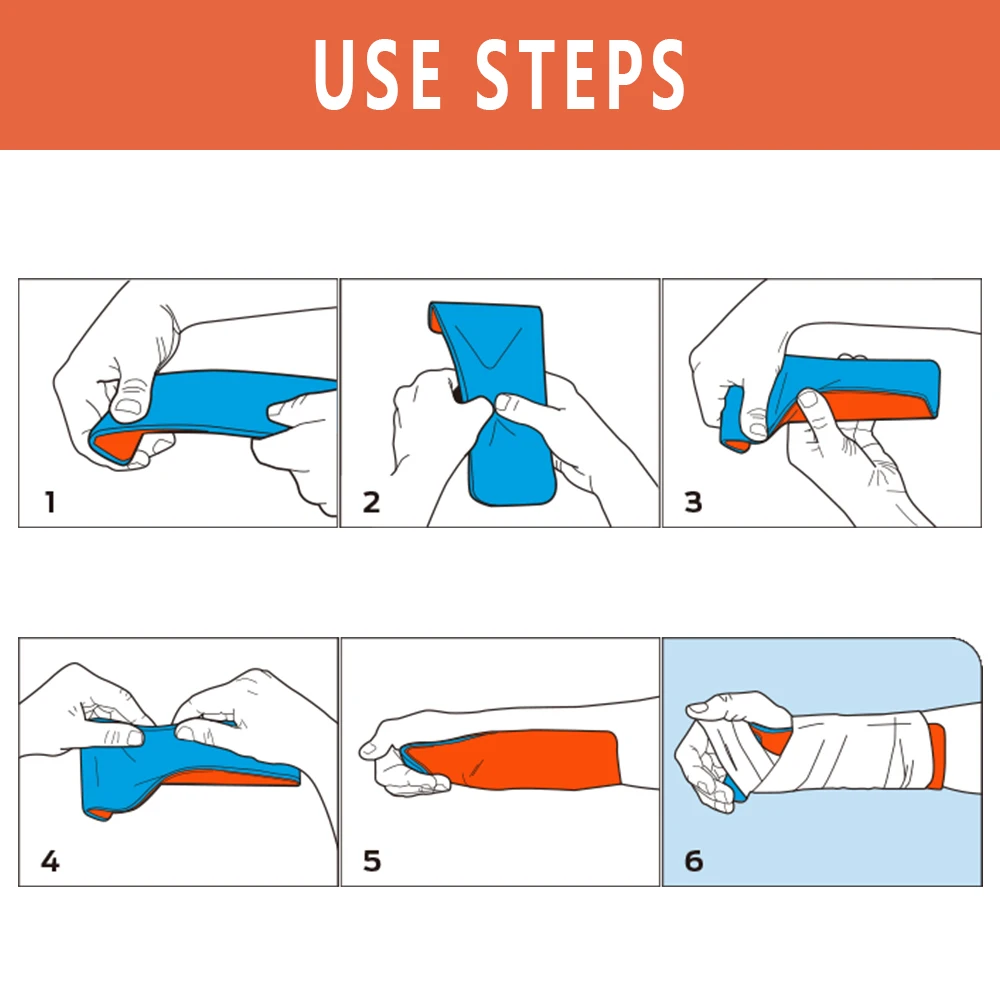 USE STEPS

1

2

3

4

5

6