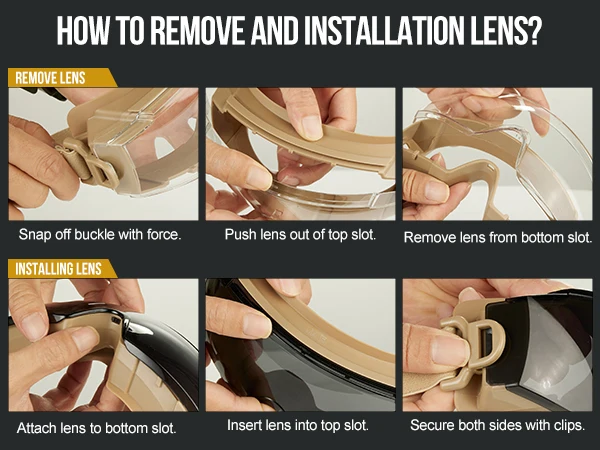 HOW TO REMOVE AND INSTALLATION LENS?

REMOVE LENS

Snap off buckle with force.

Push lens out of top slot.

Remove lens from bottom slot.

INSTALLING LENS

Attach lens to bottom slot.

Insert lens into top slot.

Secure both sides with clips.