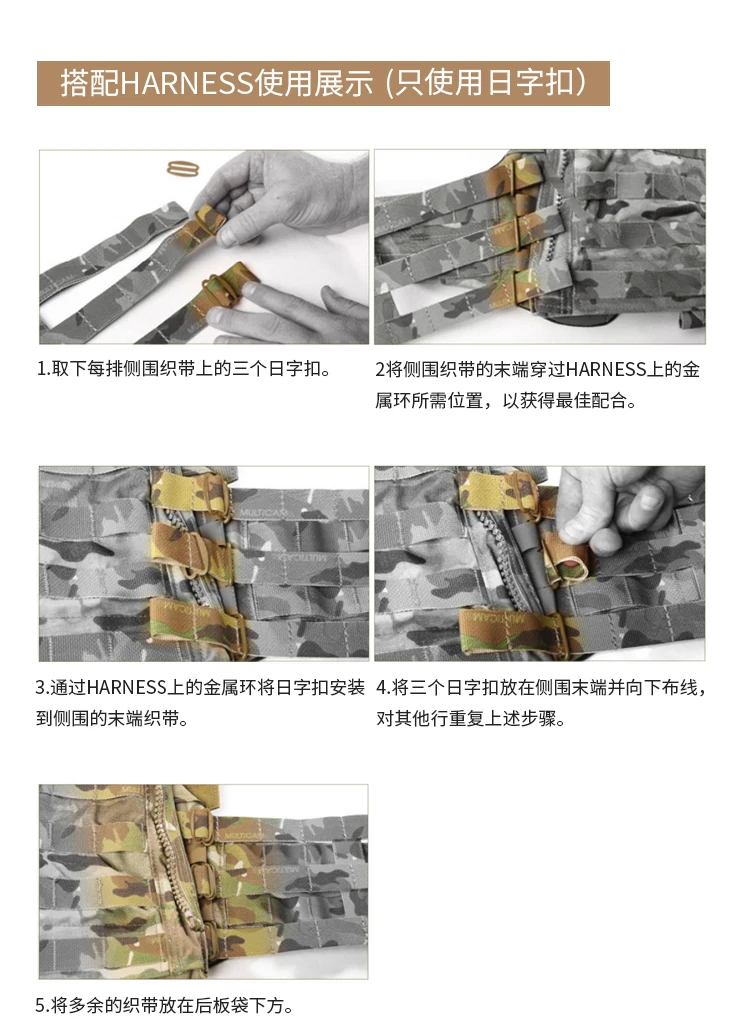 搭配HARNESS使用展示 (只使用日字扣)

1.取下每排侧围织带上的三个日字扣。

2将侧围织带的末端穿过HARNESS上的金属环所需位置，以获得最佳配合。

MULTICAM

MULTICAM

MULTICAM

3.通过HARNESS上的金属环将日字扣安装到侧围的末端织带。

4.将三个日字扣放在侧围末端并向下布线，对其他行重复上述步骤。

MULTICAM

MULTICAM

5.将多余的织带放在后板袋下方。