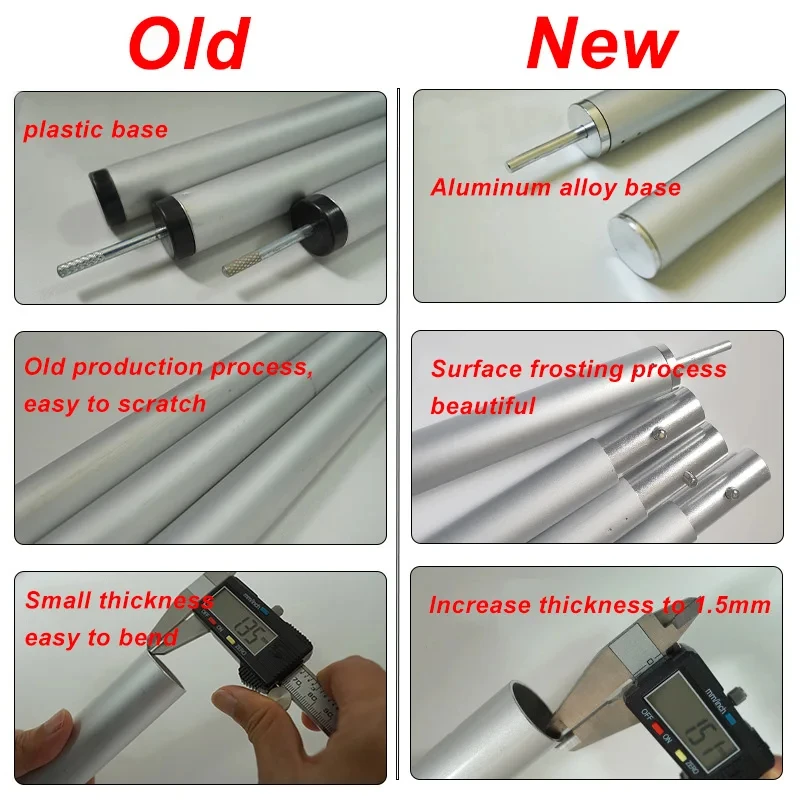 Old

plastic base

Old production process, easy to scratch

Small thickness easy to bend

mm/inch
OFF ON ZERO
1.35

New

Aluminum alloy base

Surface frosting process beautiful

Increase thickness to 1.5mm

mm/inch
OFF ON ZERO
1.51