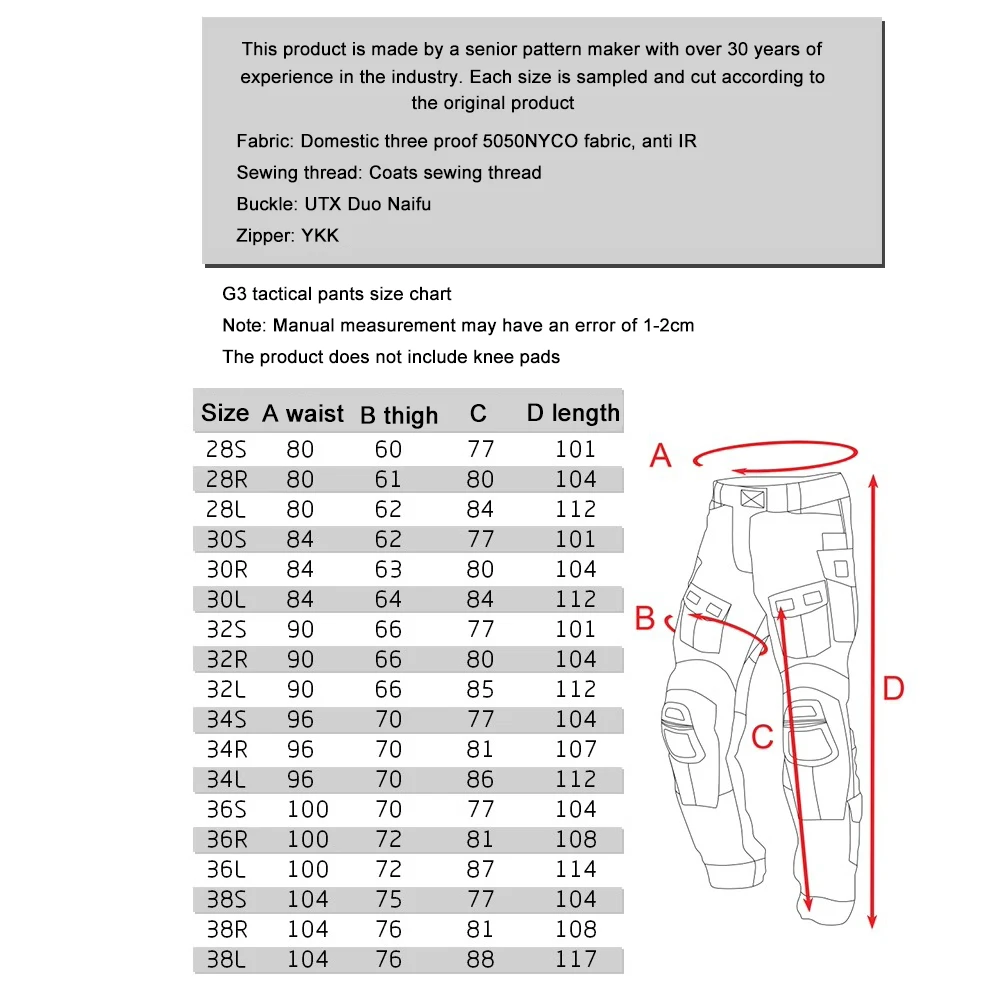 This product is made by a senior pattern maker with over 30 years of experience in the industry. Each size is sampled and cut according to the original product

Fabric: Domestic three proof 5050NYCO fabric, anti IR

Sewing thread: Coats sewing thread

Buckle: UTX Duo Naifu

Zipper: YKK

G3 tactical pants size chart

Note: Manual measurement may have an error of 1-2cm

The product does not include knee pads

| Size | A waist | B thigh | C | D length |
|---|---|---|---|---|
| 28S | 80 | 60 | 77 | 101 |
| 28R | 80 | 61 | 80 | 104 |
| 28L | 80 | 62 | 84 | 112 |
| 30S | 84 | 62 | 77 | 101 |
| 30R | 84 | 63 | 80 | 104 |
| 30L | 84 | 64 | 84 | 112 |
| 32S | 90 | 66 | 77 | 101 |
| 32R | 90 | 66 | 80 | 104 |
| 32L | 90 | 66 | 85 | 112 |
| 34S | 96 | 70 | 77 | 104 |
| 34R | 96 | 70 | 81 | 107 |
| 34L | 96 | 70 | 86 | 112 |
| 36S | 100 | 70 | 77 | 104 |
| 36R | 100 | 72 | 81 | 108 |
| 36L | 100 | 72 | 87 | 114 |
| 38S | 104 | 75 | 77 | 104 |
| 38R | 104 | 76 | 81 | 108 |
| 38L | 104 | 76 | 88 | 117 |

A
B
C
D