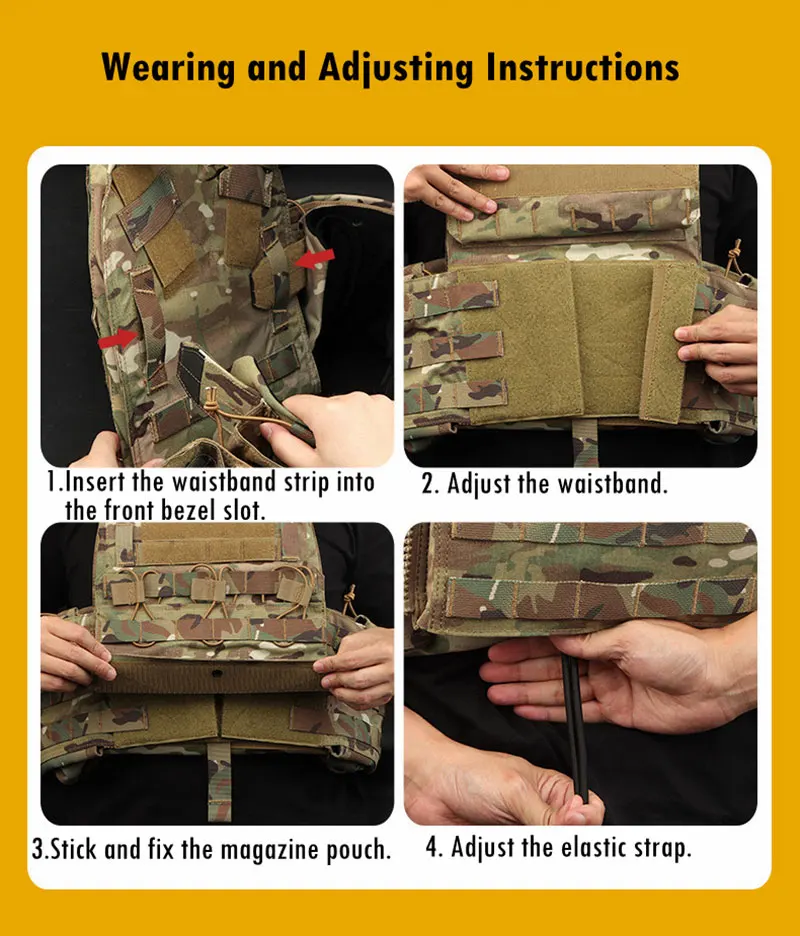 Wearing and Adjusting Instructions

1.Insert the waistband strip into the front bezel slot.

2. Adjust the waistband.

3.Stick and fix the magazine pouch.

4. Adjust the elastic strap.