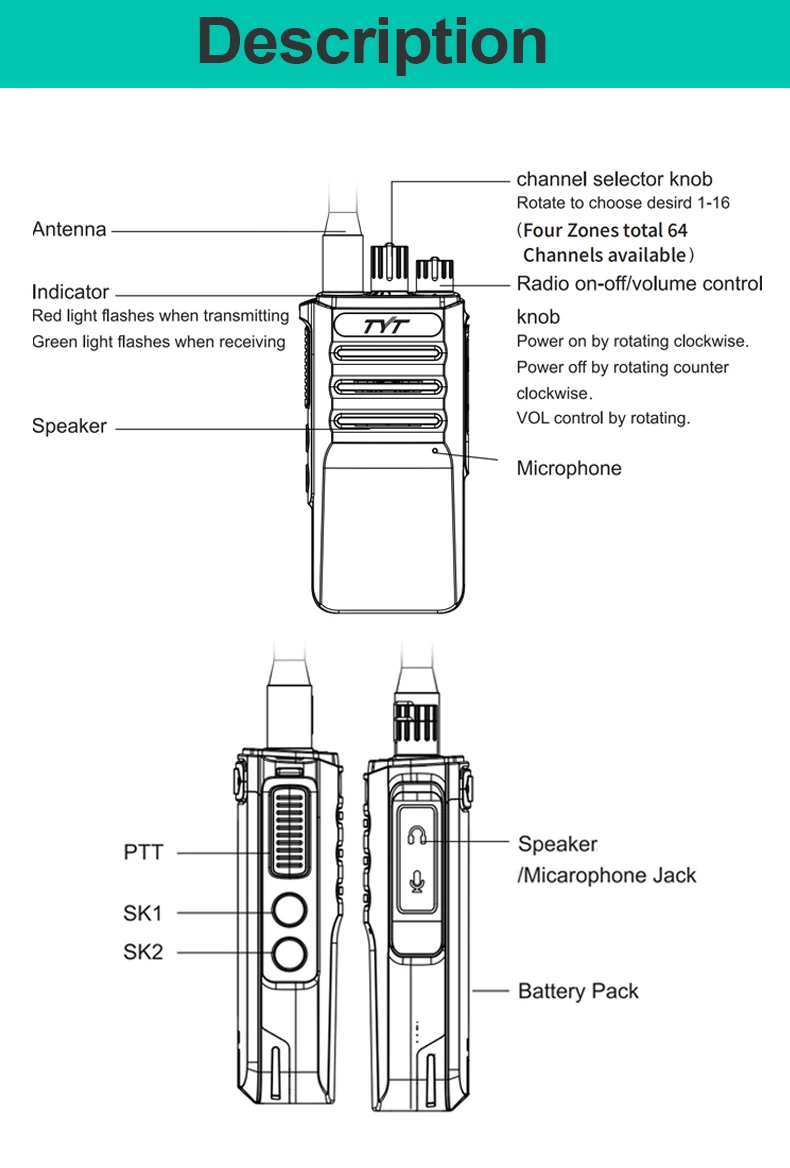 Description

Antenna

Indicator
Red light flashes when transmitting
Green light flashes when receiving

Speaker

channel selector knob
Rotate to choose desird 1-16
(Four Zones total 64 Channels available)

Radio on-off/volume control knob
Power on by rotating clockwise.
Power off by rotating counter clockwise.
VOL control by rotating.

Microphone

TYT

PTT

SK1

SK2

Speaker
/Micarophone Jack

Battery Pack