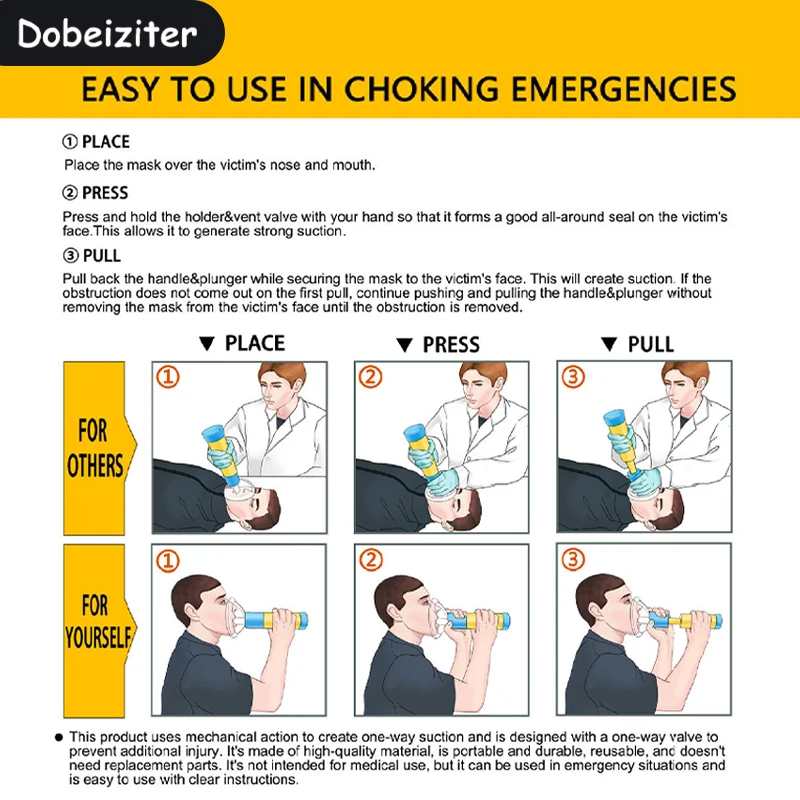 Dobeiziter

EASY TO USE IN CHOKING EMERGENCIES

① PLACE
Place the mask over the victim's nose and mouth.

② PRESS
Press and hold the holder&vent valve with your hand so that it forms a good all-around seal on the victim's face.This allows it to generate strong suction.

③ PULL
Pull back the handle&plunger while securing the mask to the victim's face. This will create suction. If the obstruction does not come out on the first pull, continue pushing and pulling the handle&plunger without removing the mask from the victim's face until the obstruction is removed.

▼ PLACE ▼ PRESS ▼ PULL

FOR OTHERS
①
②
③

FOR YOURSELF
①
②
③

● This product uses mechanical action to create one-way suction and is designed with a one-way valve to prevent additional injury. It's made of high-quality material, is portable and durable, reusable, and doesn't need replacement parts. It's not intended for medical use, but it can be used in emergency situations and is easy to use with clear instructions.