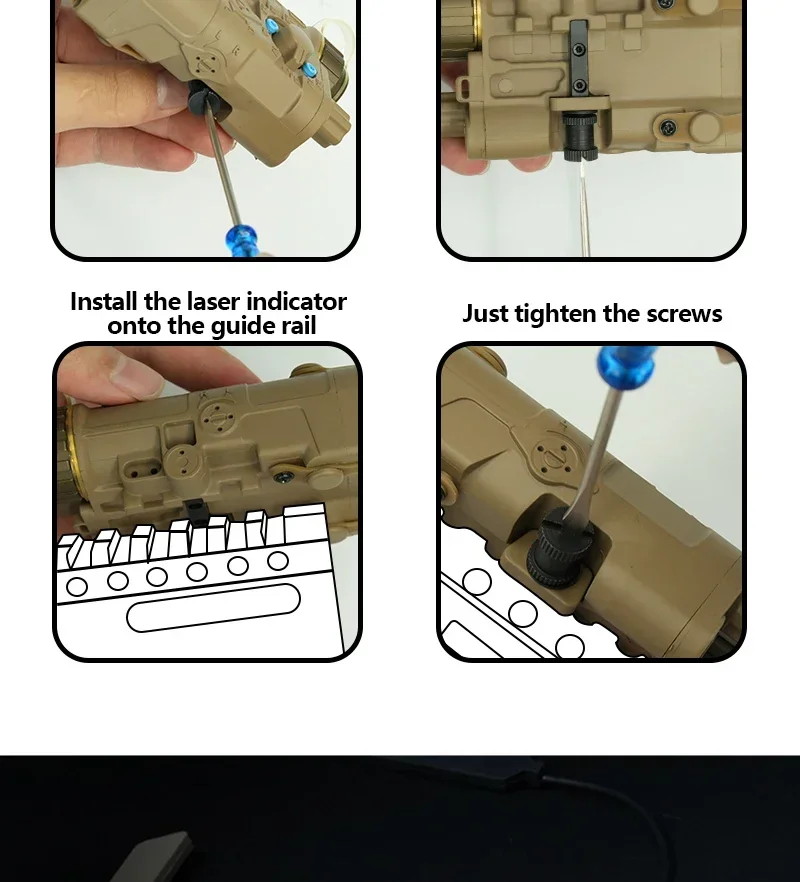 Install the laser indicator onto the guide rail

Just tighten the screws