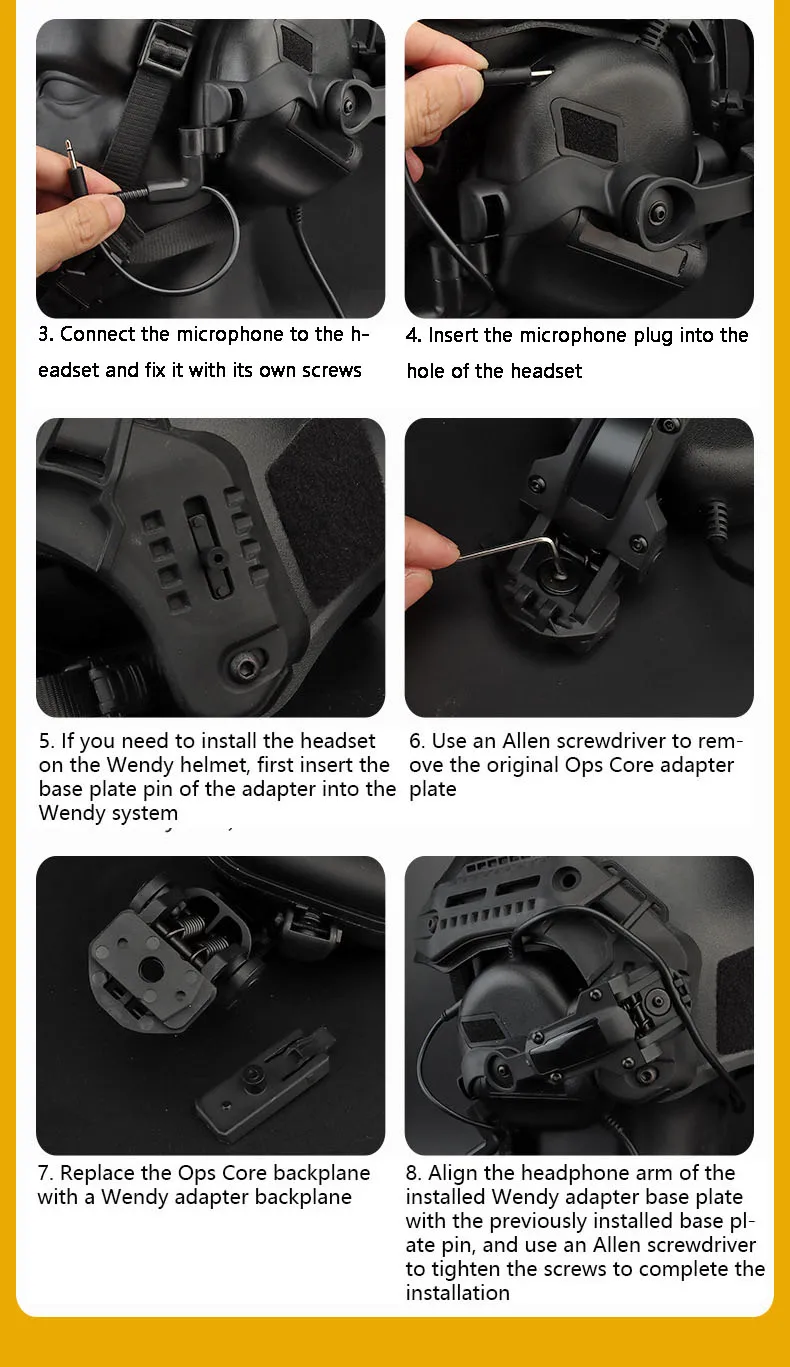 3. Connect the microphone to the headset and fix it with its own screws

4. Insert the microphone plug into the hole of the headset

5. If you need to install the headset on the Wendy helmet, first insert the base plate pin of the adapter into the Wendy system

6. Use an Allen screwdriver to remove the original Ops Core adapter plate

7. Replace the Ops Core backplane with a Wendy adapter backplane

8. Align the headphone arm of the installed Wendy adapter base plate with the previously installed base plate pin, and use an Allen screwdriver to tighten the screws to complete the installation