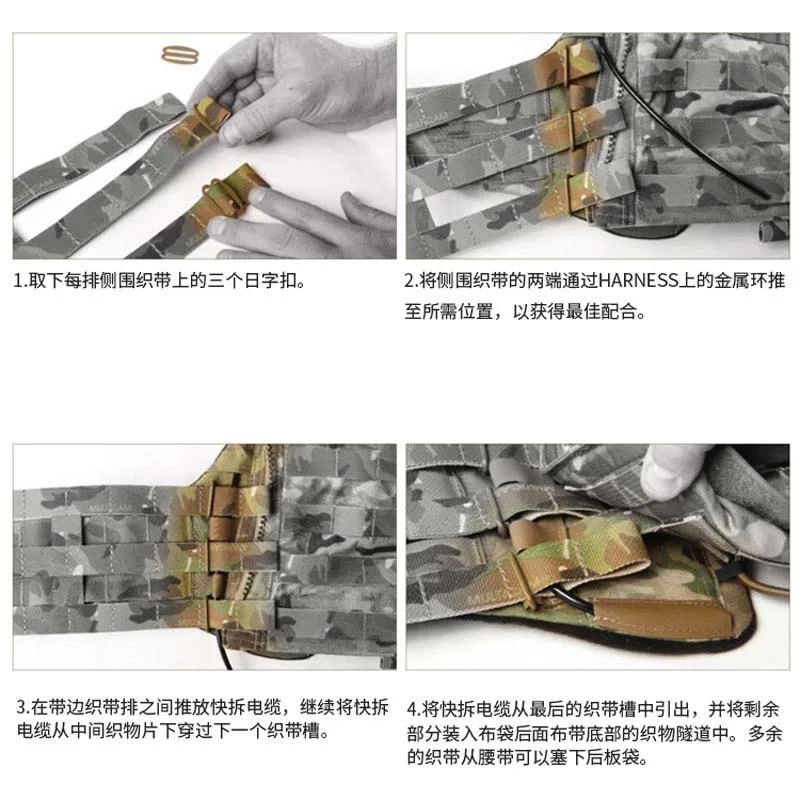 1.取下每排侧围织带上的三个日字扣。

2.将侧围织带的两端通过HARNESS上的金属环推至所需位置，以获得最佳配合。

3.在带边织带排之间推放快拆电缆，继续将快拆电缆从中间织物片下穿过下一个织带槽。

4.将快拆电缆从最后的织带槽中引出，并将剩余部分装入布袋后面布带底部的织物隧道中。多余的织带从腰带可以塞下后板袋。