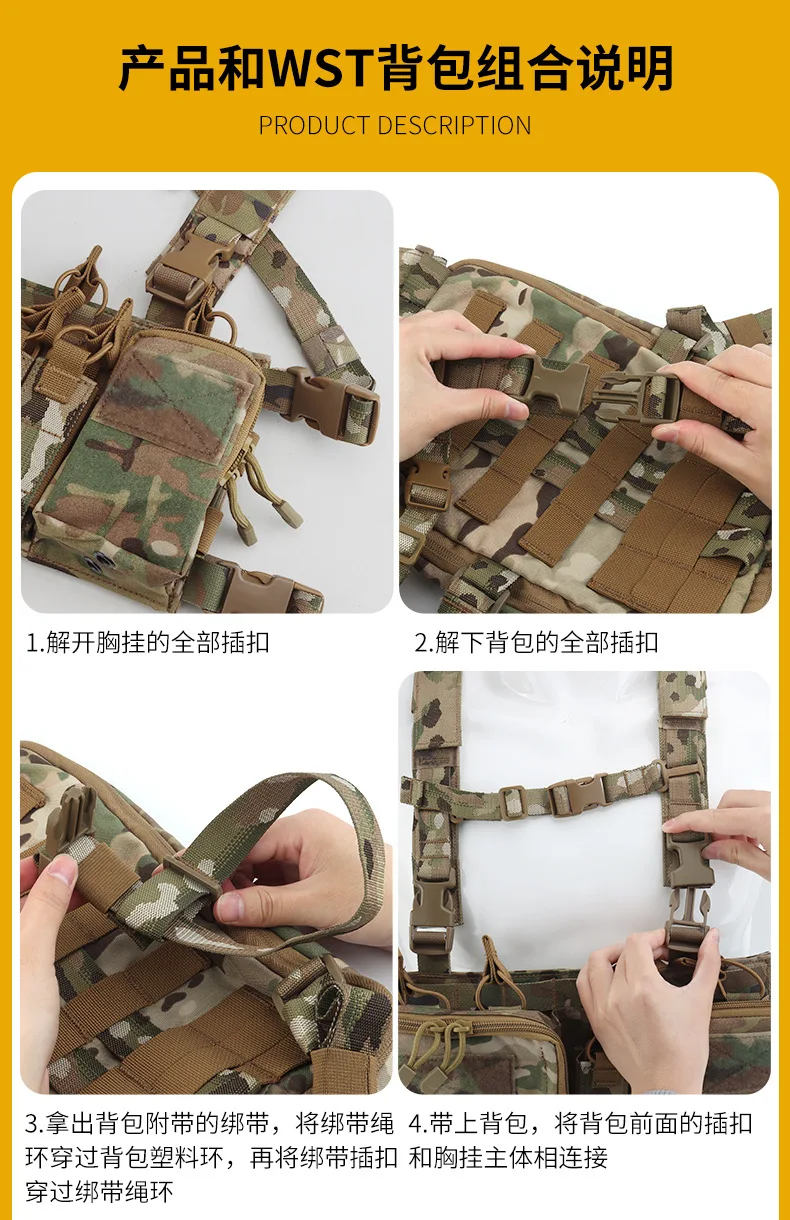 产品和WST背包组合说明

PRODUCT DESCRIPTION

1.解开胸挂的全部插扣

2.解下背包的全部插扣

3.拿出背包附带的绑带，将绑带绳环穿过背包塑料环，再将绑带插扣穿过绑带绳环

4.带上背包，将背包前面的插扣和胸挂主体相连接